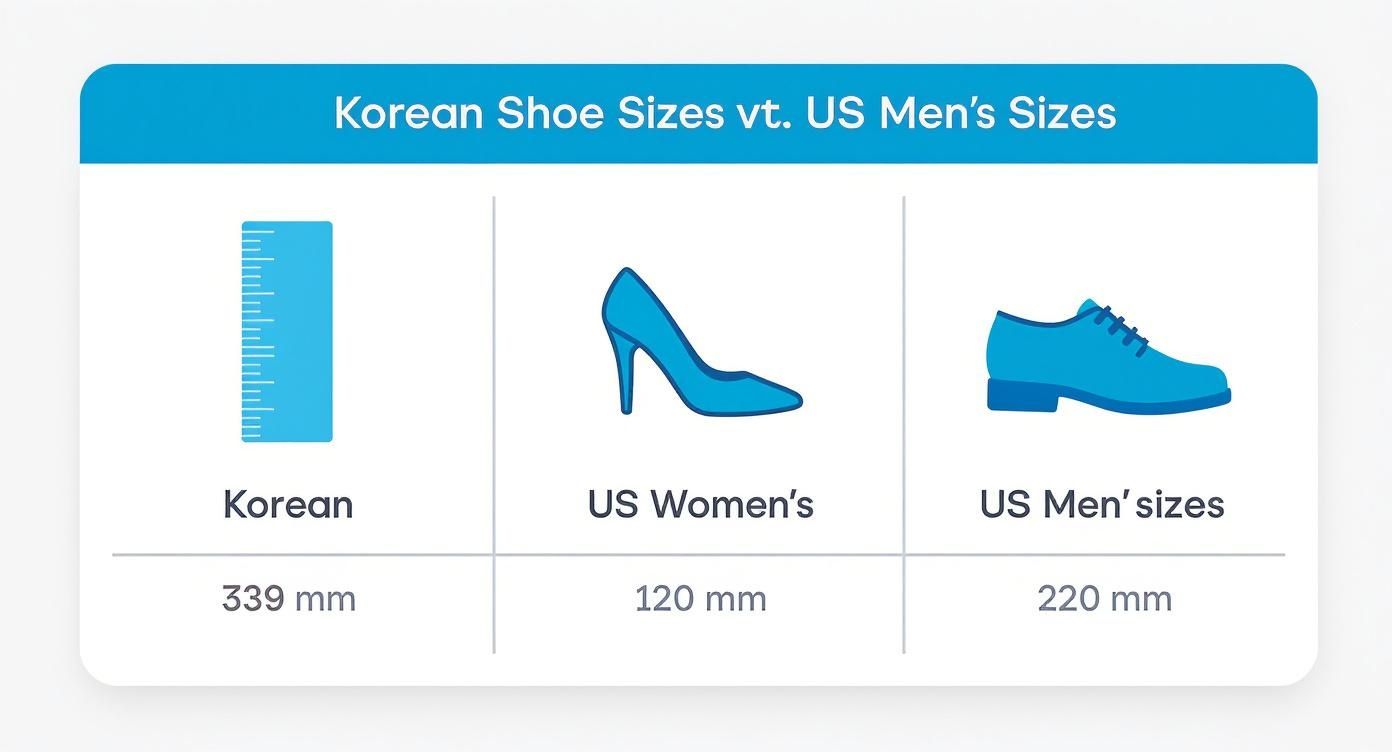 Korean Shoe Sizes vt. US Men's Sizes

| Korean | US Women's | US Men' sizes |
|---|---|---|
| 339 mm | 120 mm | 220 mm |