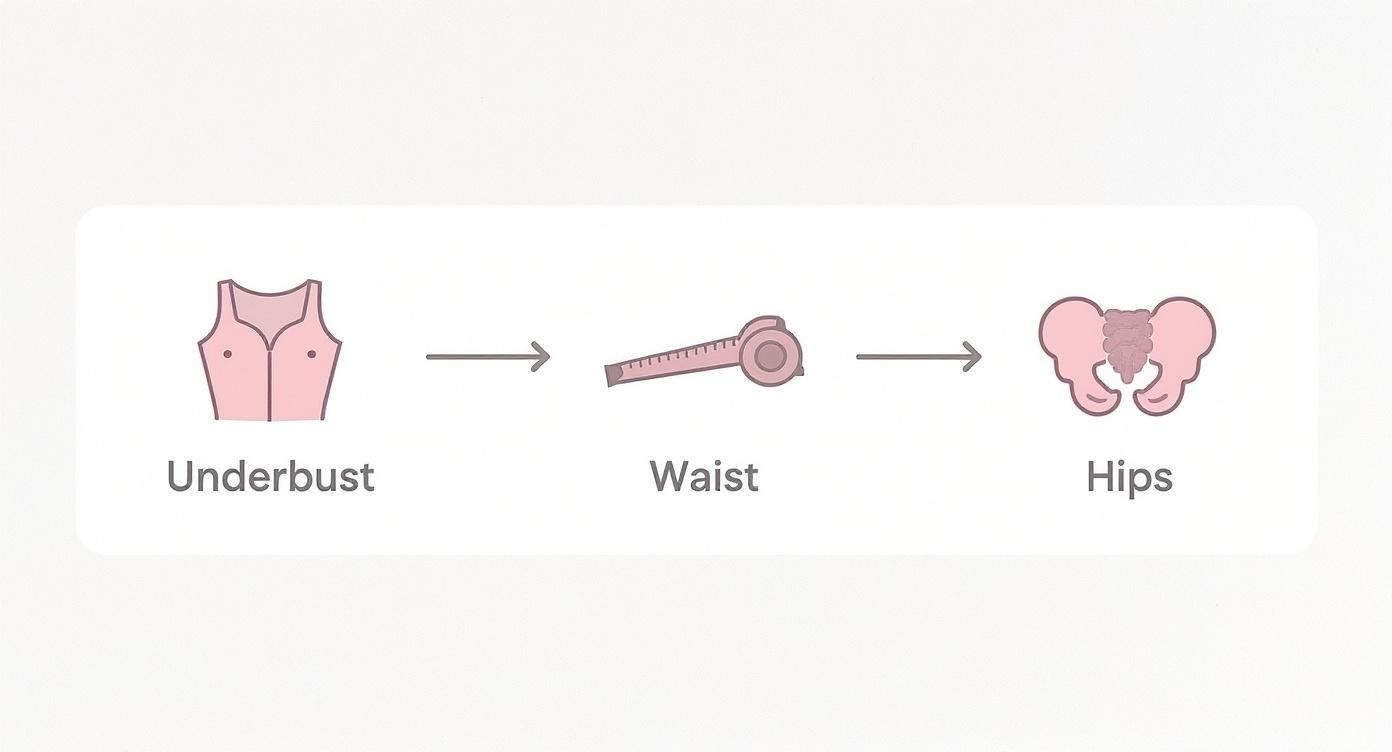 Underbust

Waist

Hips