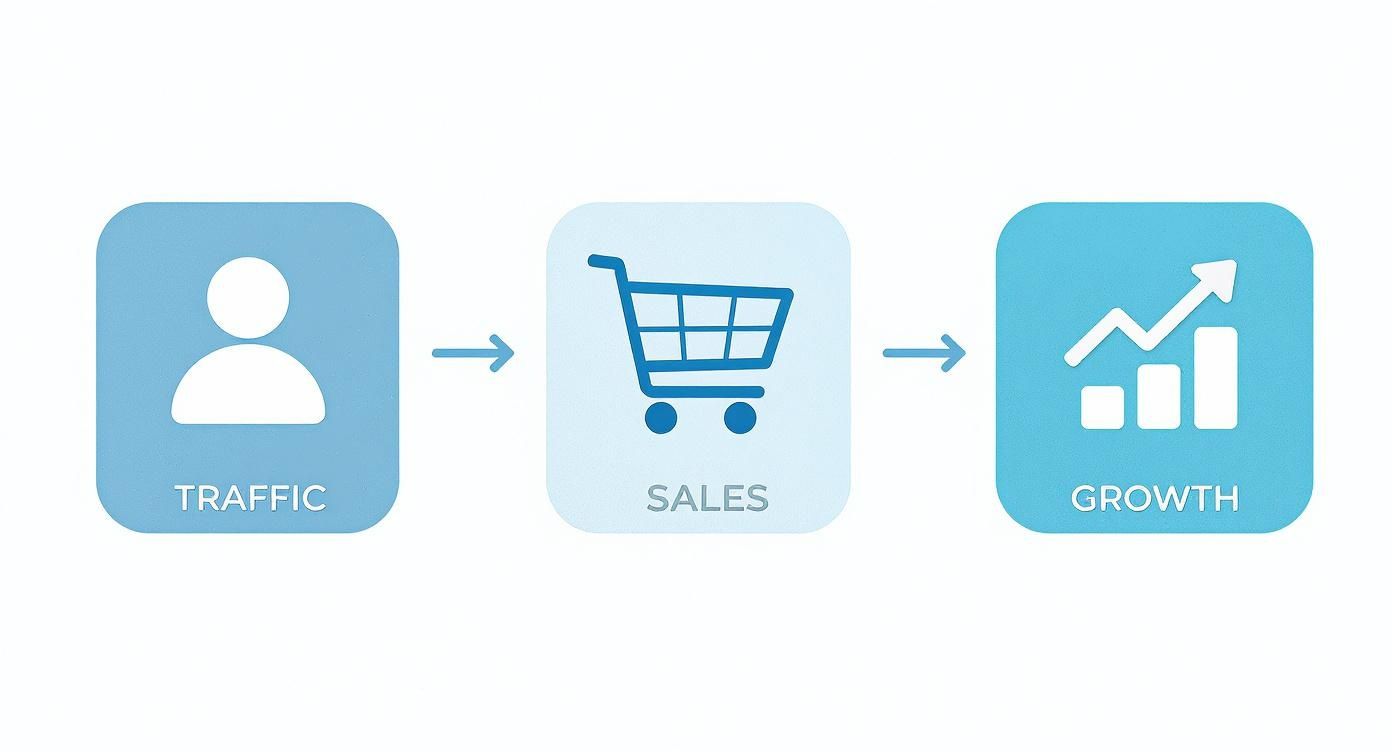 TRAFFIC

SALES

GROWTH