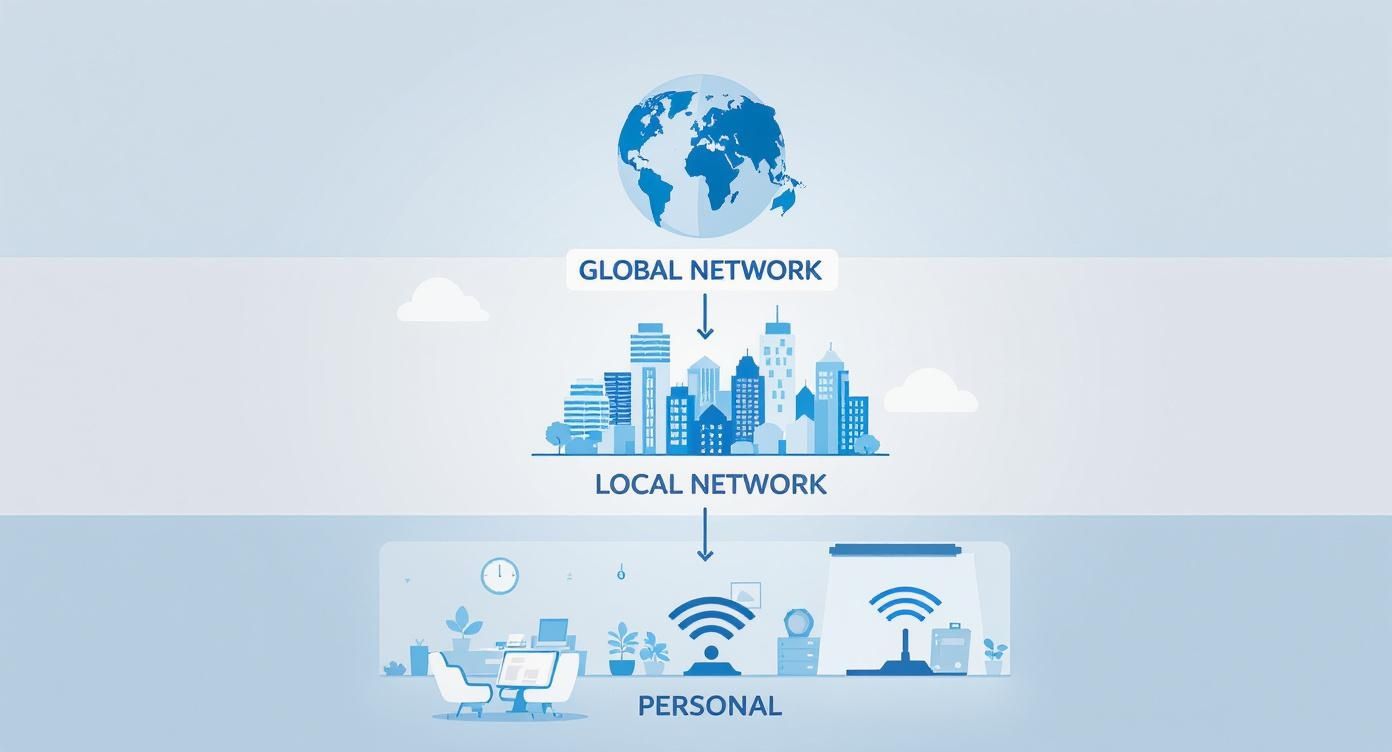 GLOBAL NETWORK

LOCAL NETWORK

PERSONAL