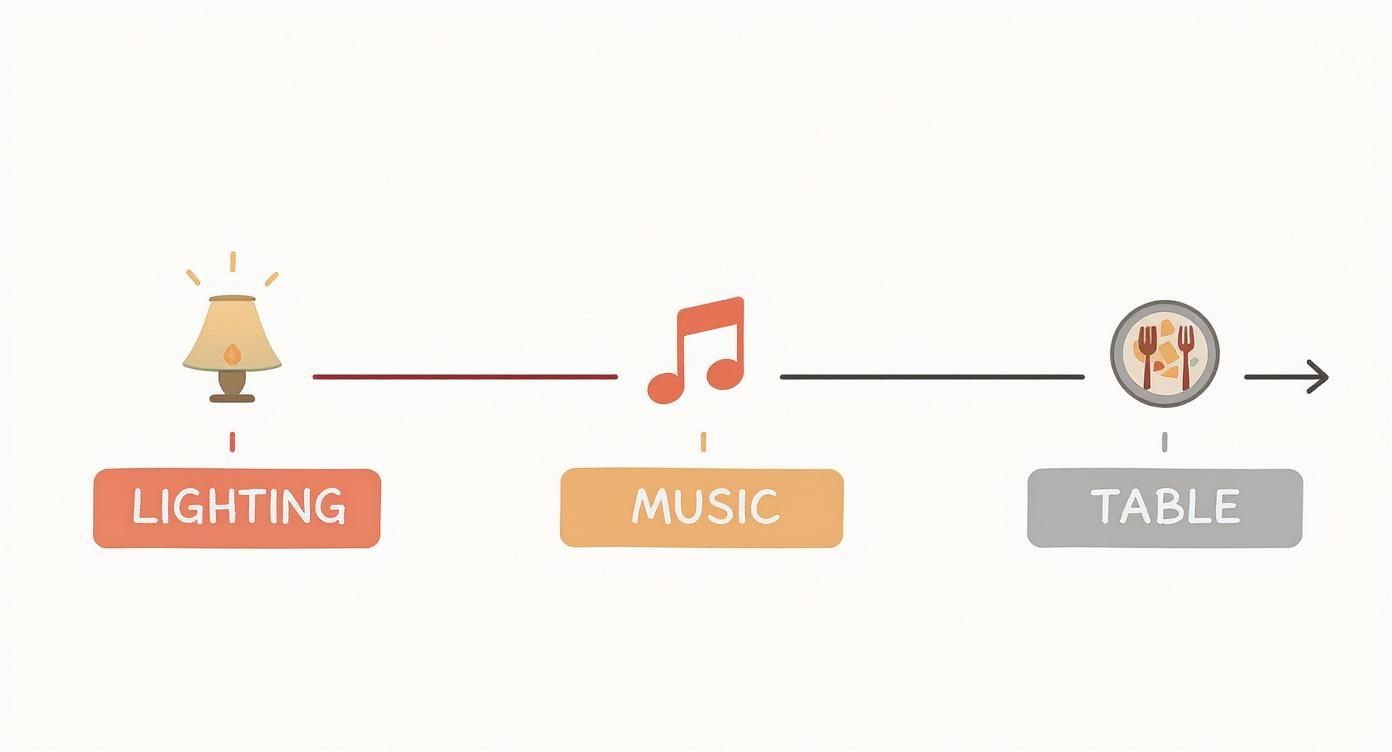 LIGHTING

MUSIC

TABLE