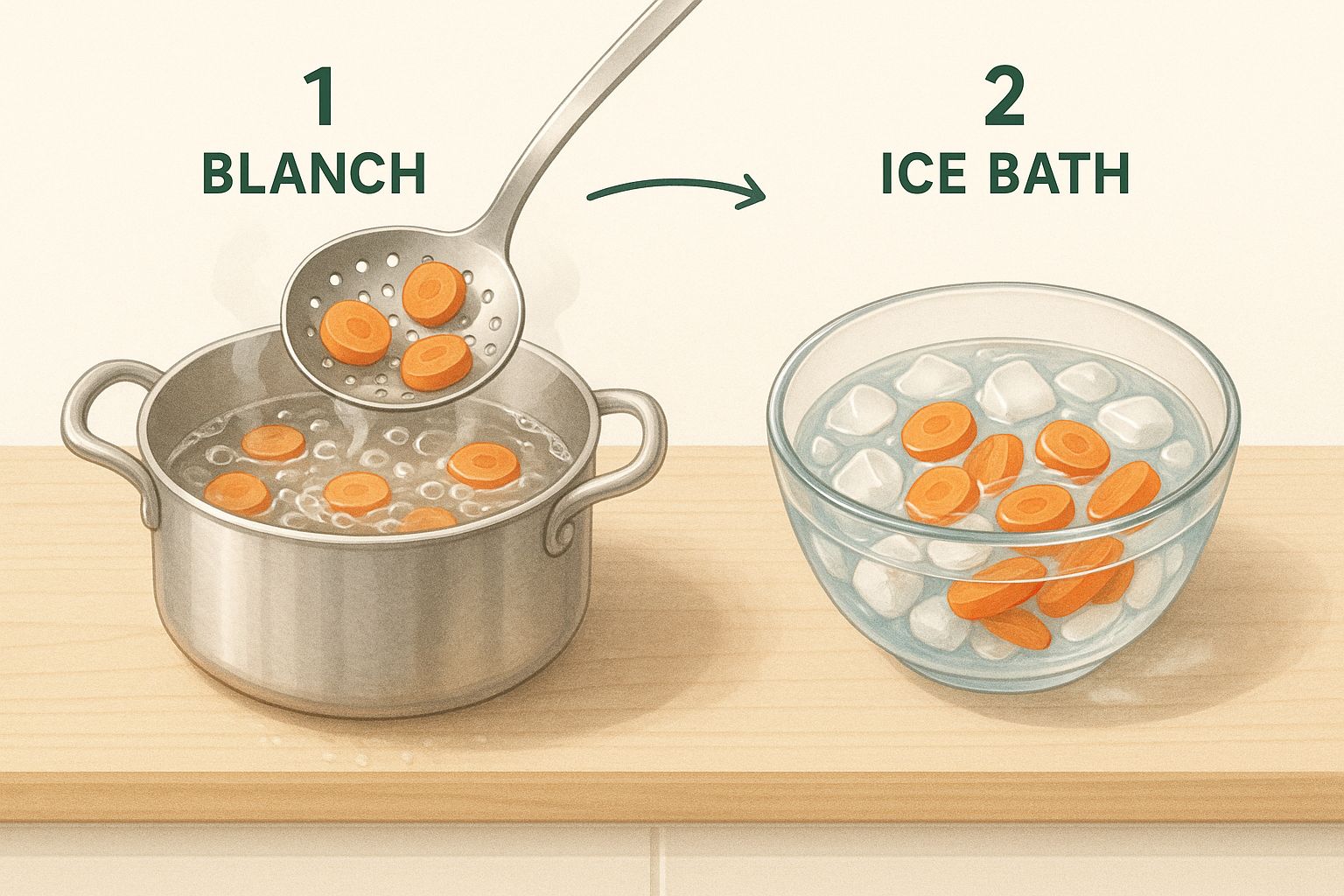 1
BLANCH

2
ICE BATH