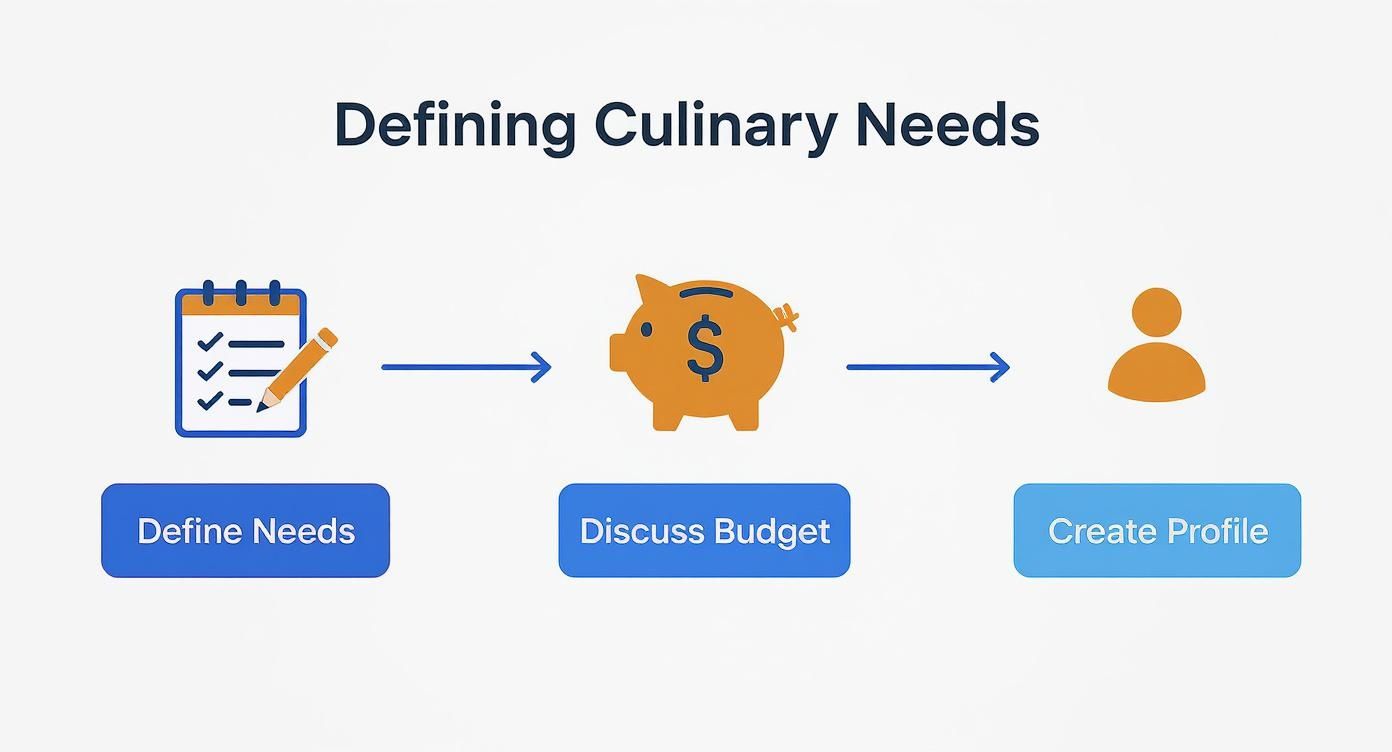 Defining Culinary Needs

$

Define Needs

Discuss Budget

Create Profile