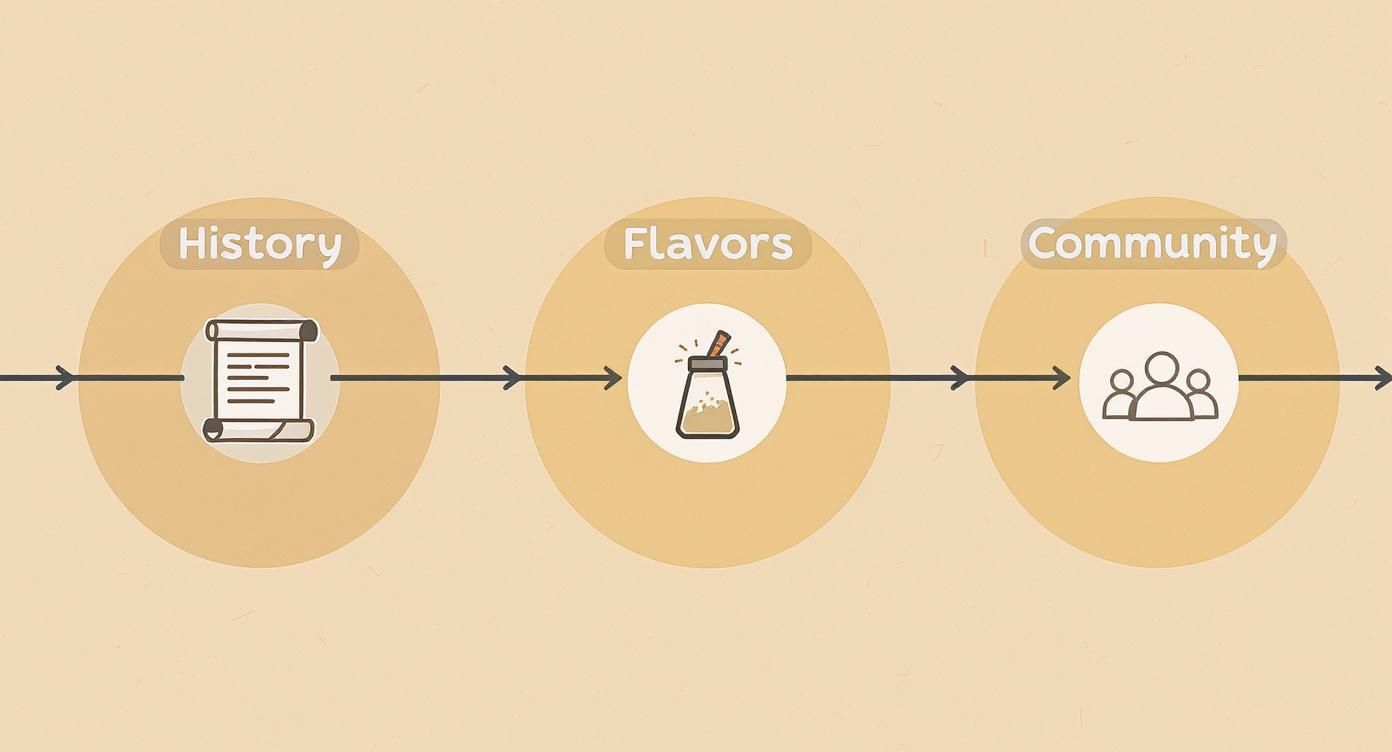 History

Flavors

Community