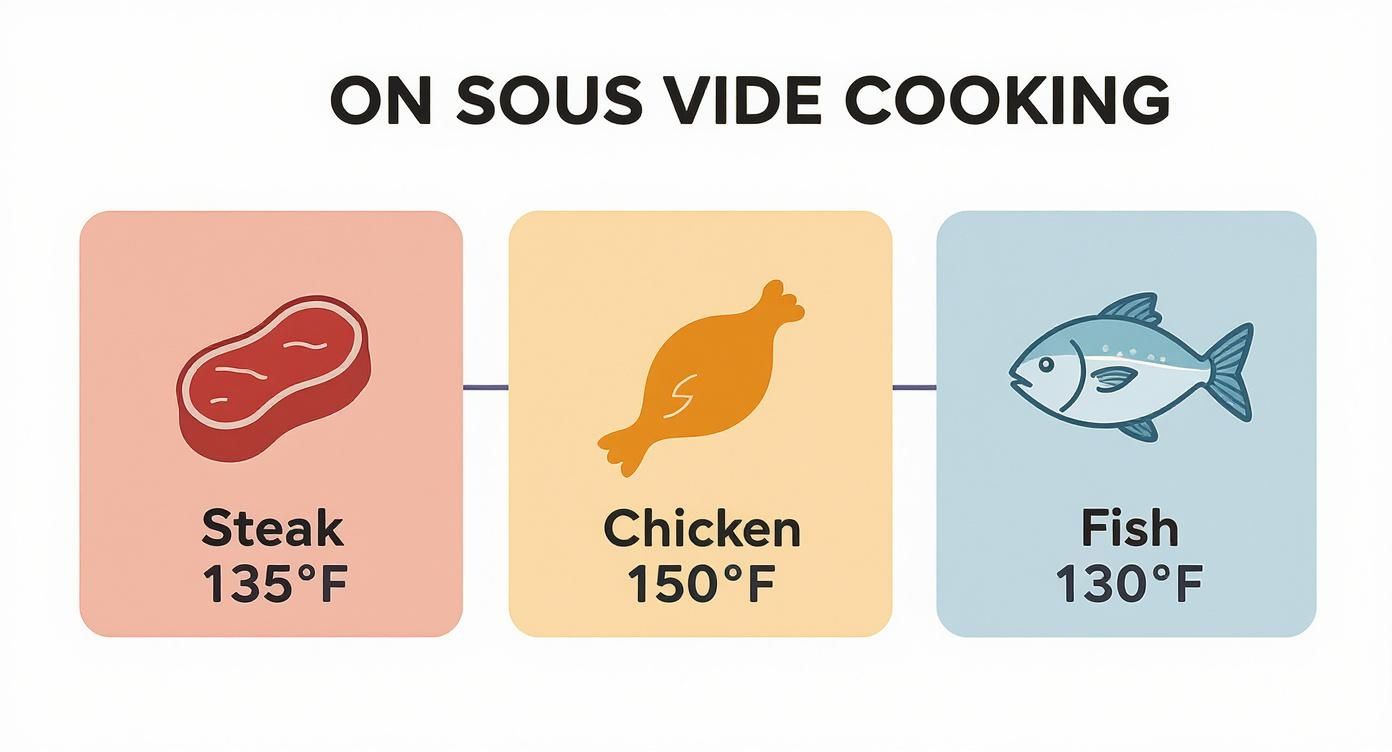 ON SOUS VIDE COOKING

Steak
135°F

Chicken
150°F

Fish
130°F