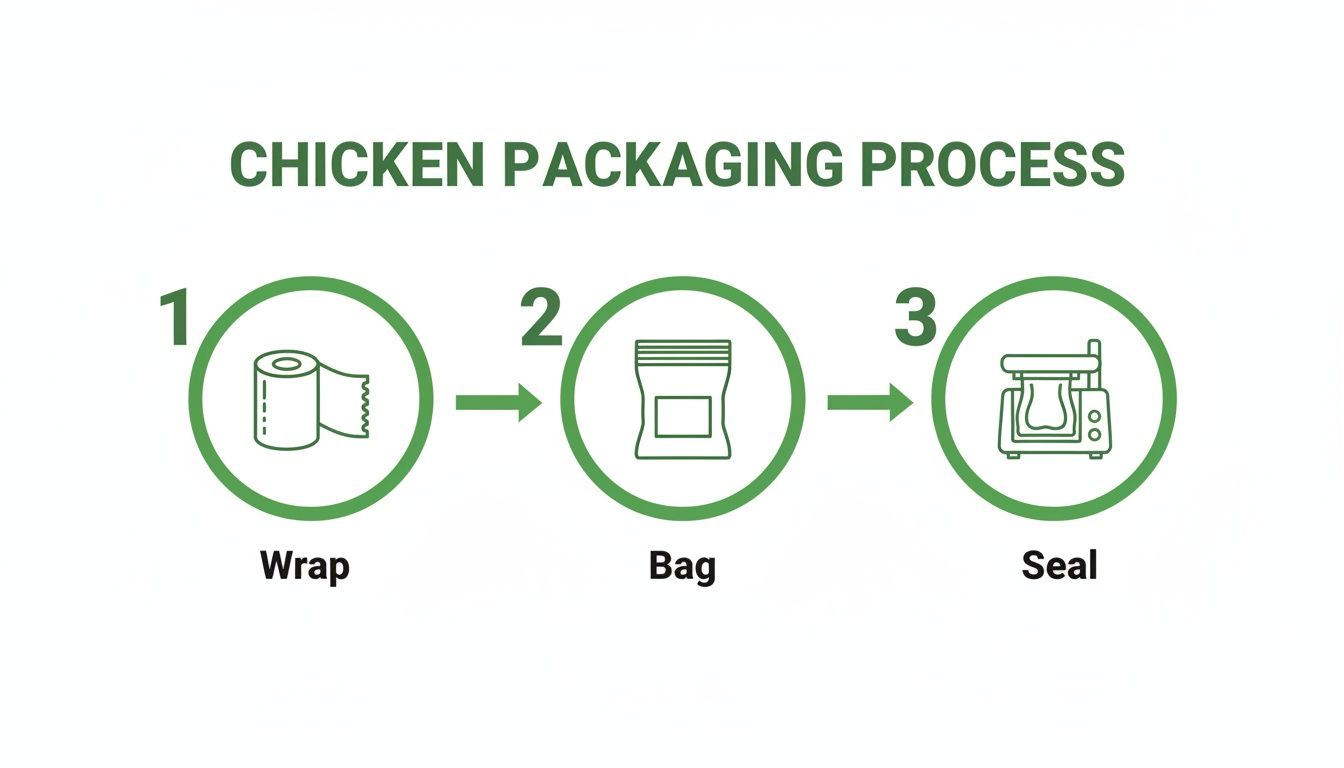 CHICKEN PACKAGING PROCESS

1

Wrap

2

Bag

3

Seal