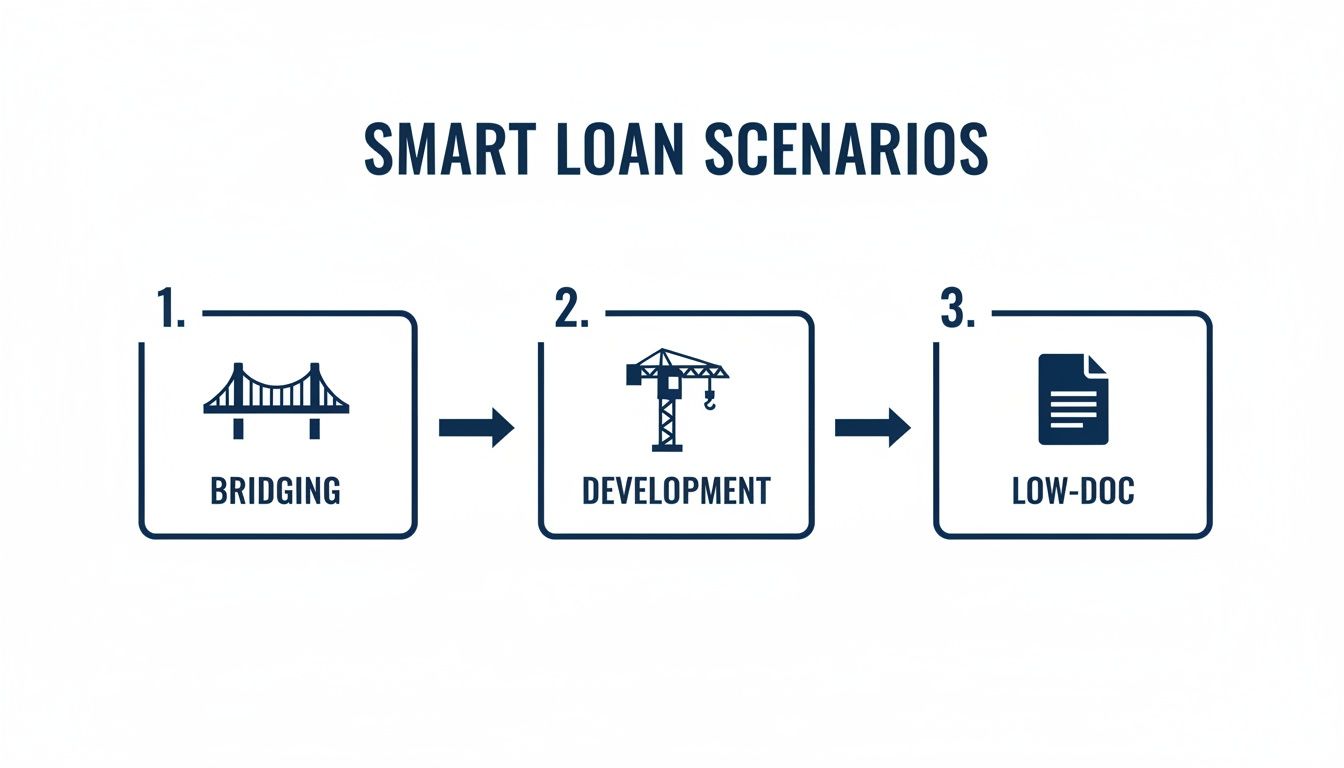 SMART LOAN SCENARIOS

1.
BRIDGING

2.
DEVELOPMENT

3.
LOW-DOC