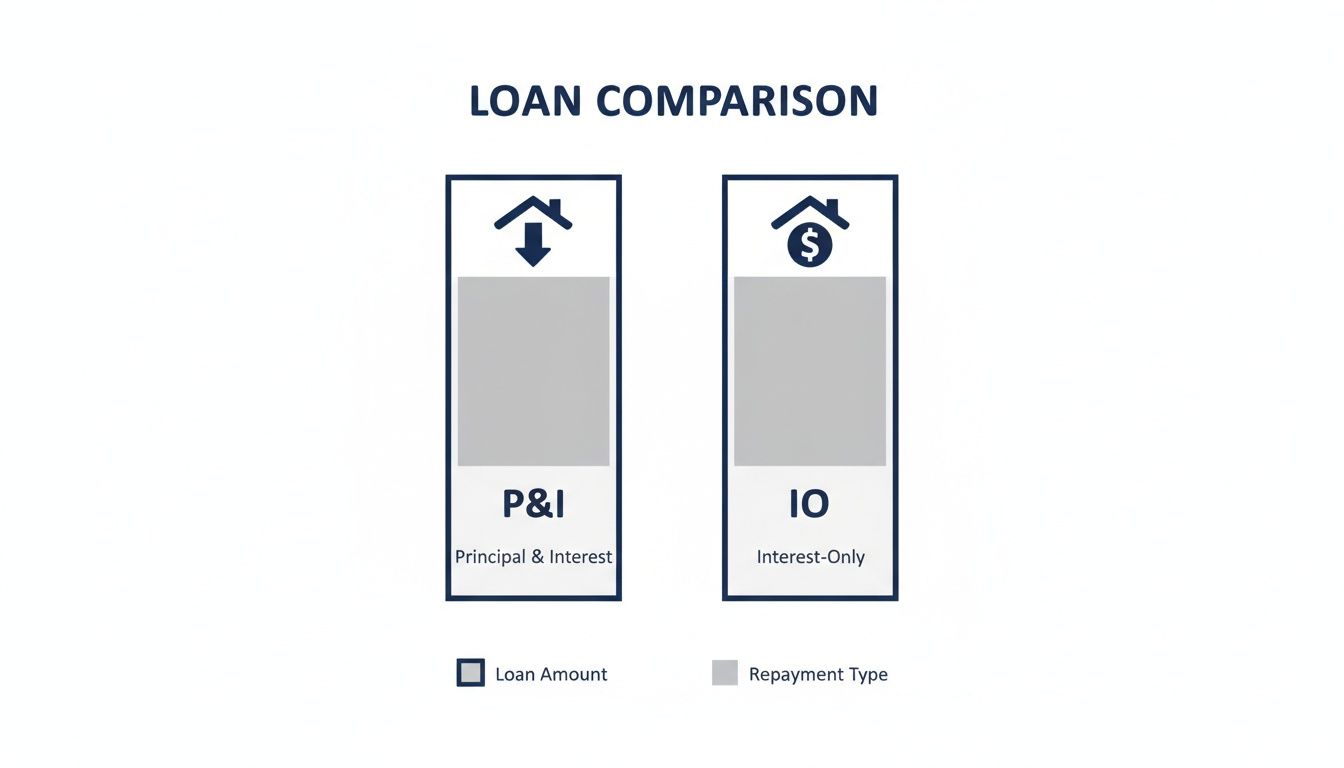 LOAN COMPARISON

$

P&I

Principal & Interest

IO

Interest-Only

Loan Amount

Repayment Type