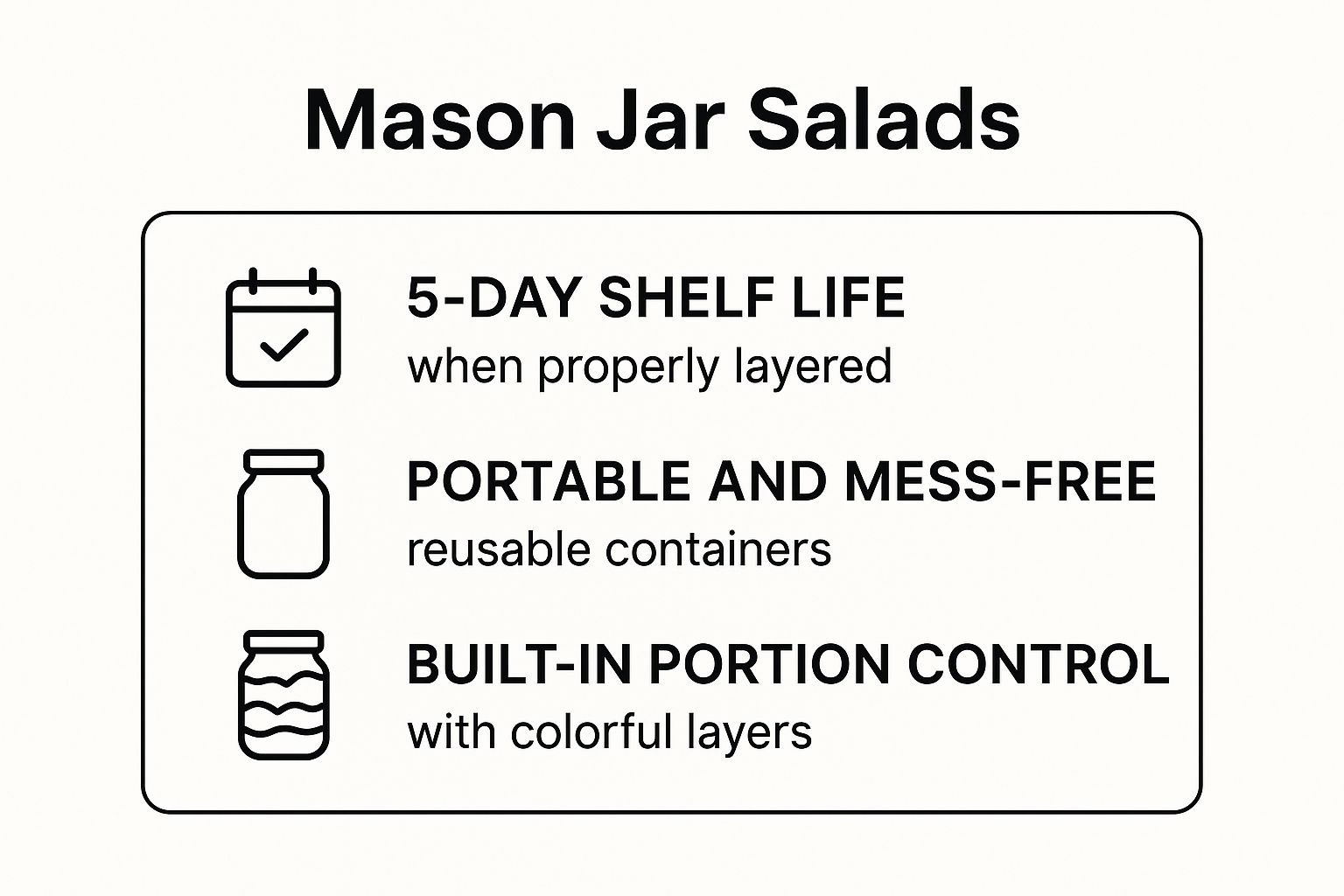 Mason Jar Salads

5-DAY SHELF LIFE
when properly layered

PORTABLE AND MESS-FREE
reusable containers

BUILT-IN PORTION CONTROL
with colorful layers