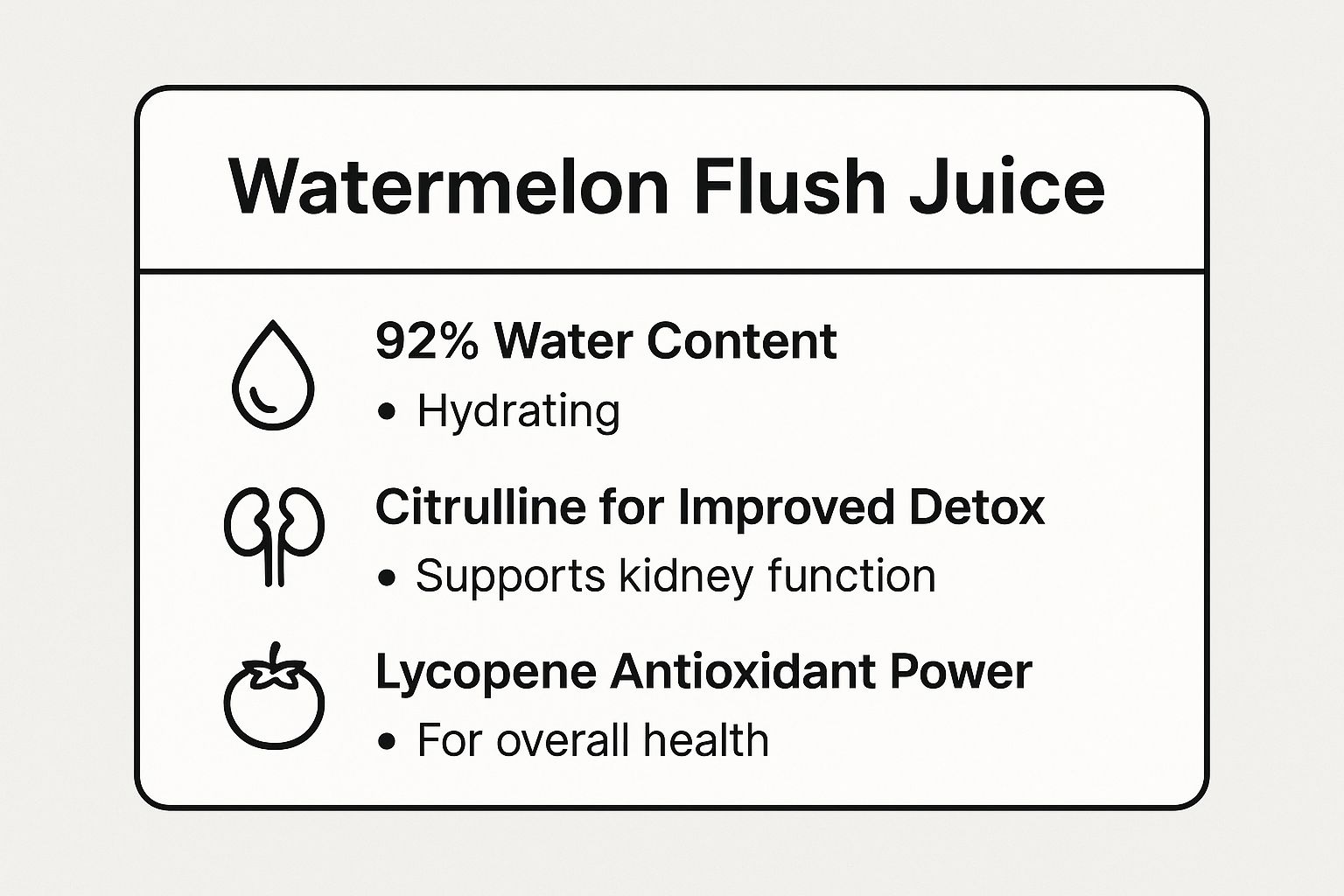 Watermelon Flush Juice

92% Water Content

• Hydrating

Citrulline for Improved Detox

• Supports kidney function

Lycopene Antioxidant Power

• For overall health