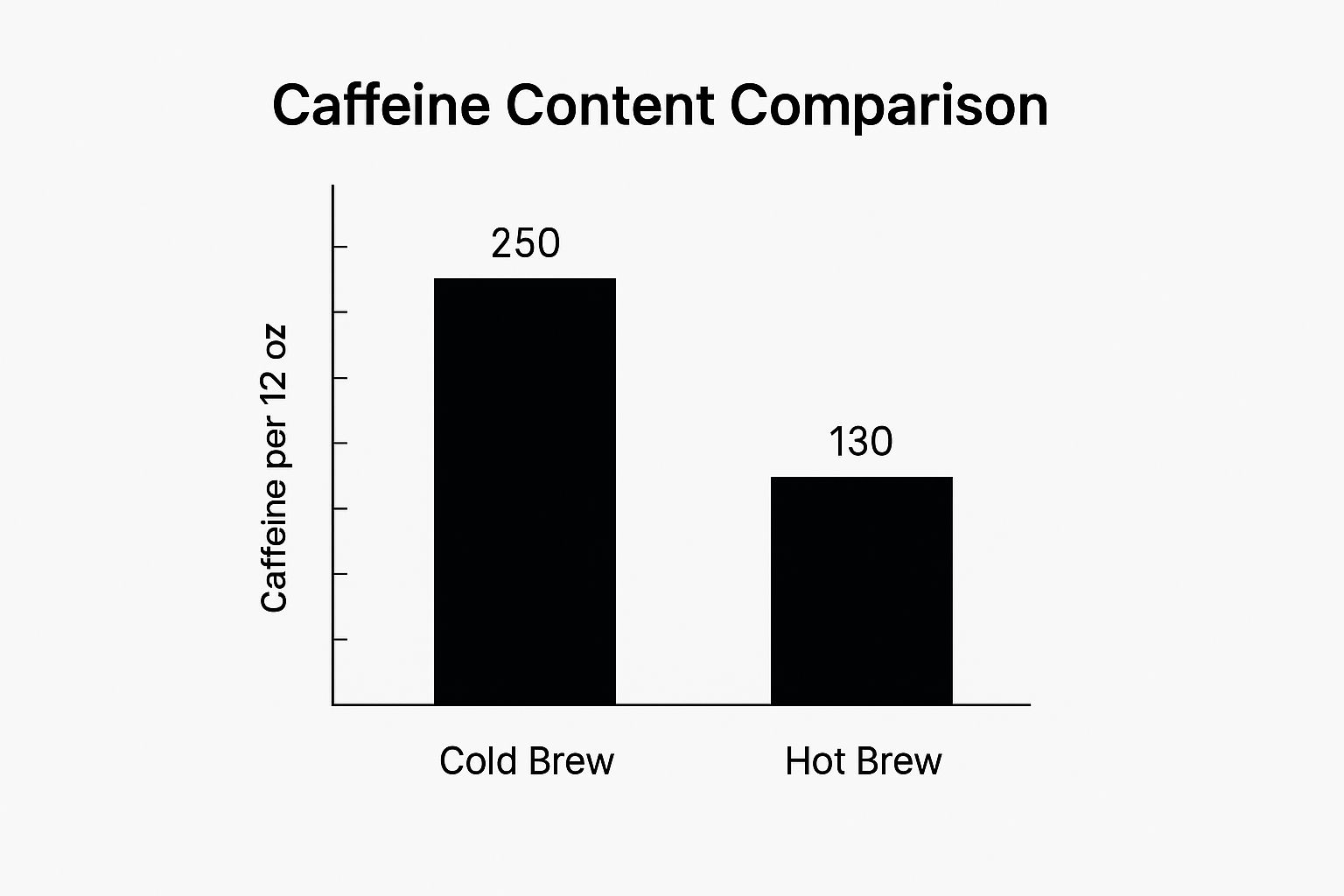 Caffeine Content Comparison

Caffeine per 12 oz

250

130

Cold Brew

Hot Brew