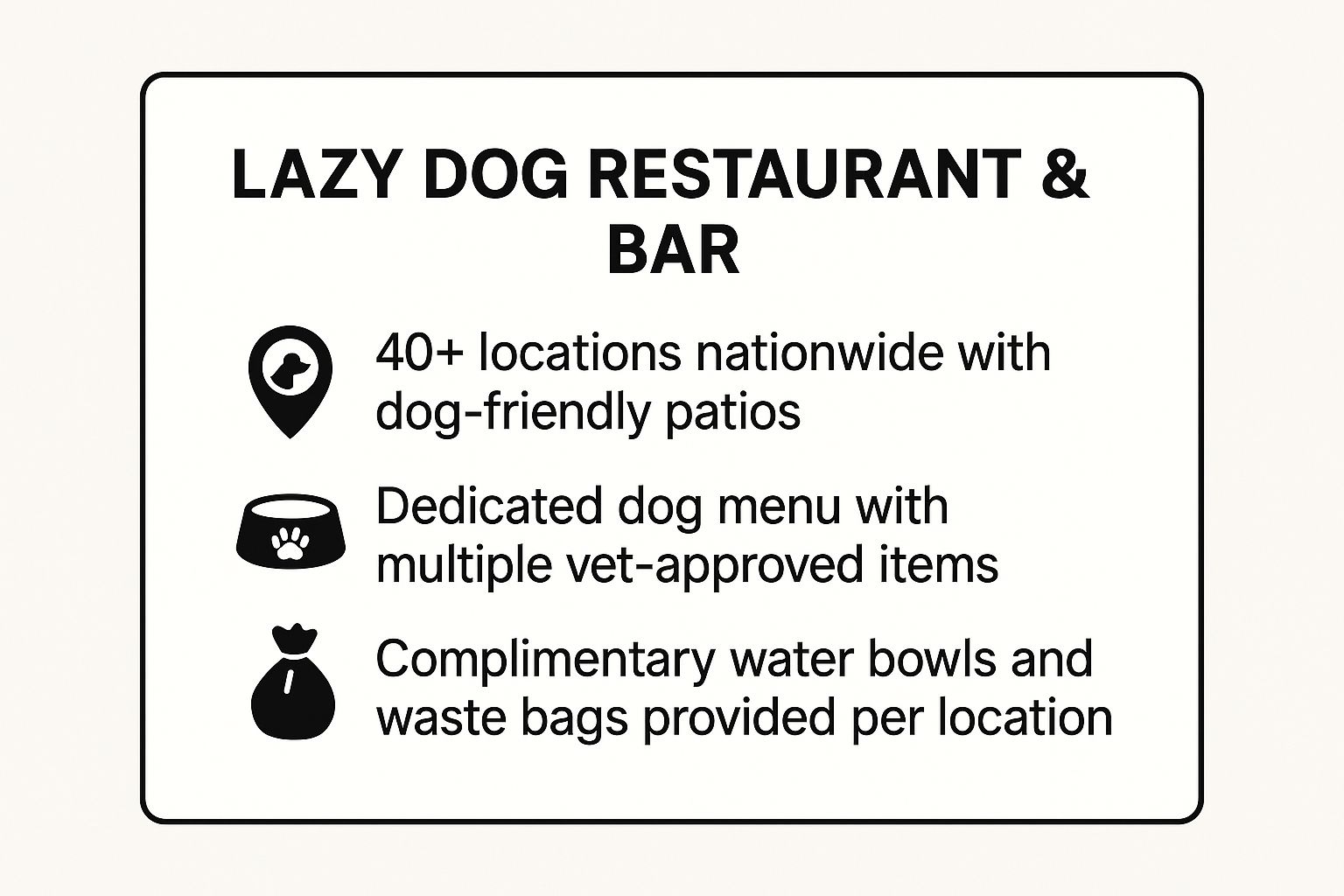 LAZY DOG RESTAURANT & BAR

40+ locations nationwide with dog-friendly patios

Dedicated dog menu with multiple vet-approved items

Complimentary water bowls and waste bags provided per location