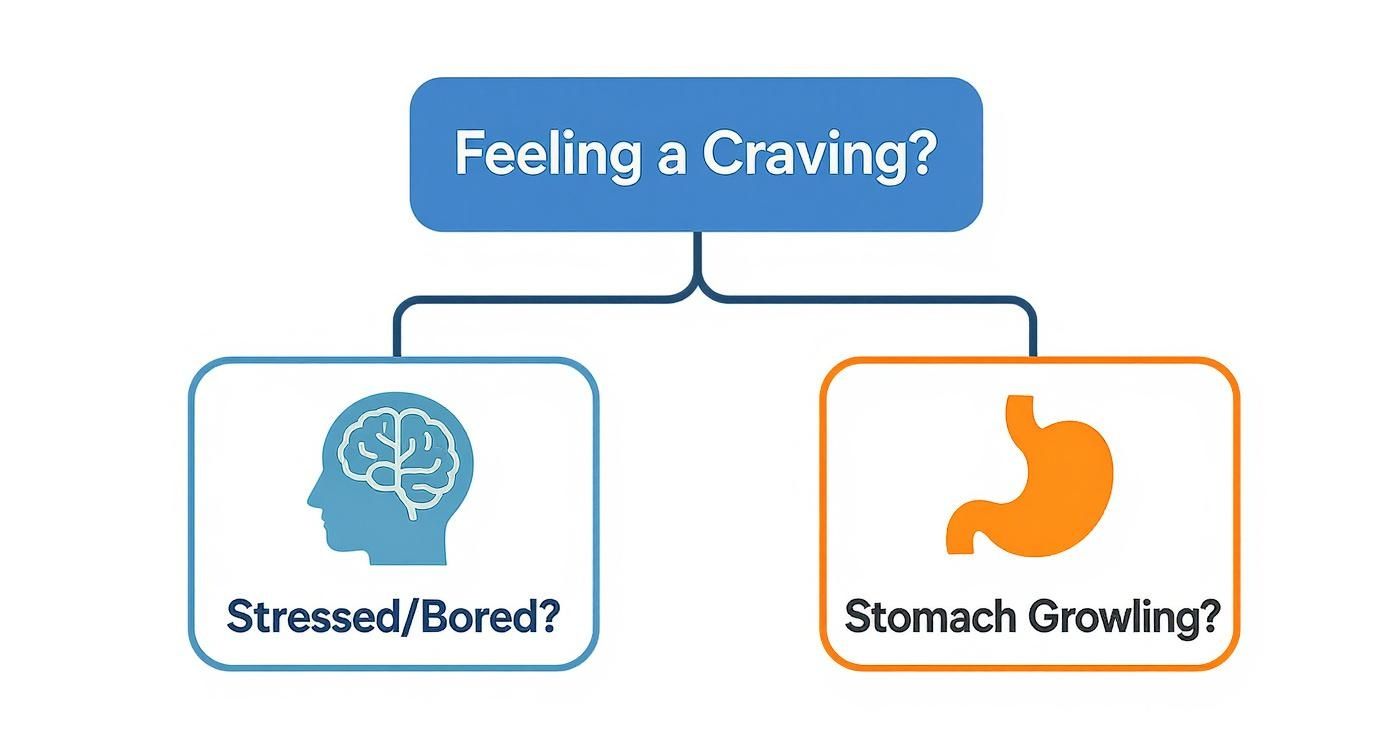 Feeling a Craving?

Stressed/Bored?

Stomach Growling?