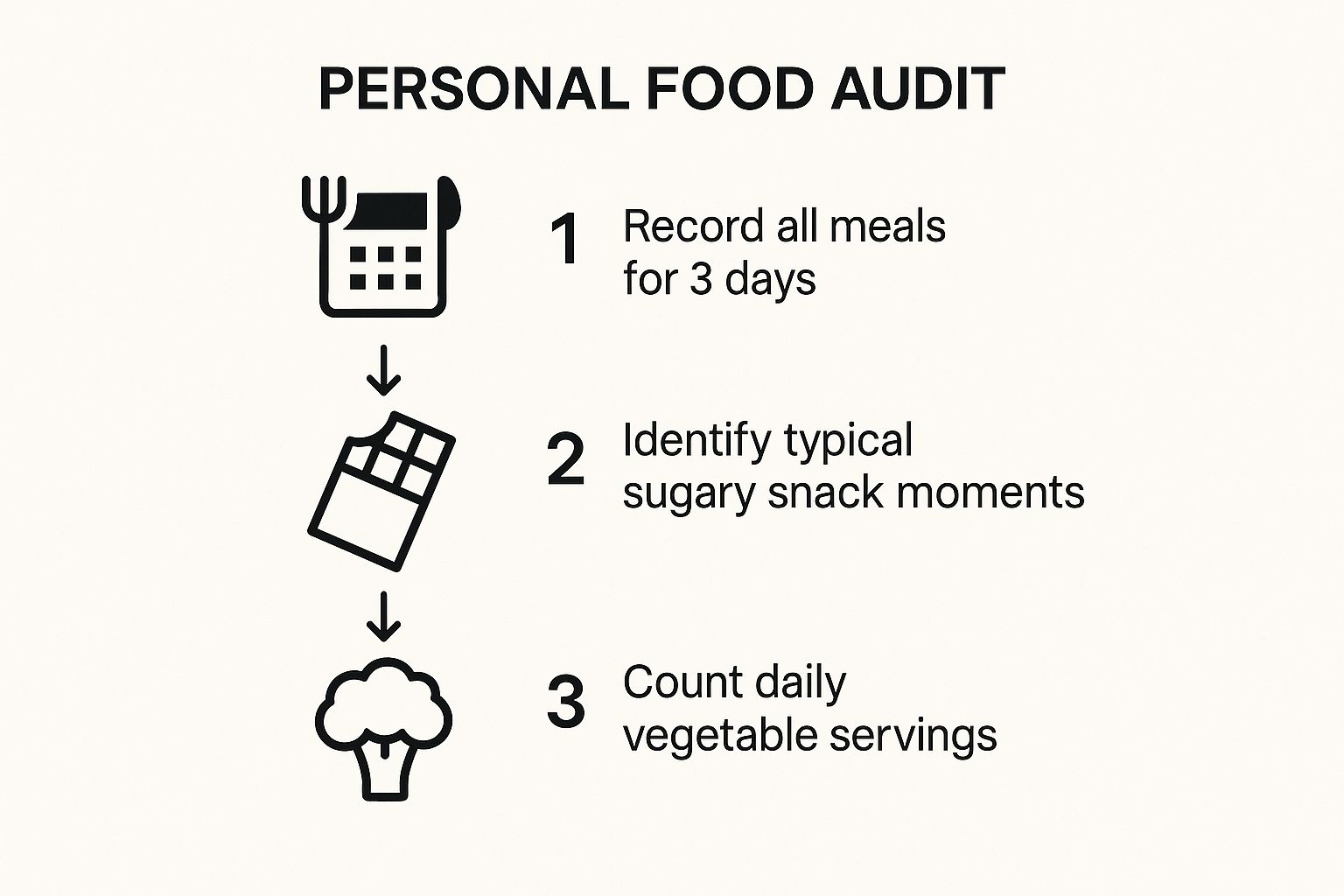 PERSONAL FOOD AUDIT

1 Record all meals for 3 days

2 Identify typical sugary snack moments

3 Count daily vegetable servings