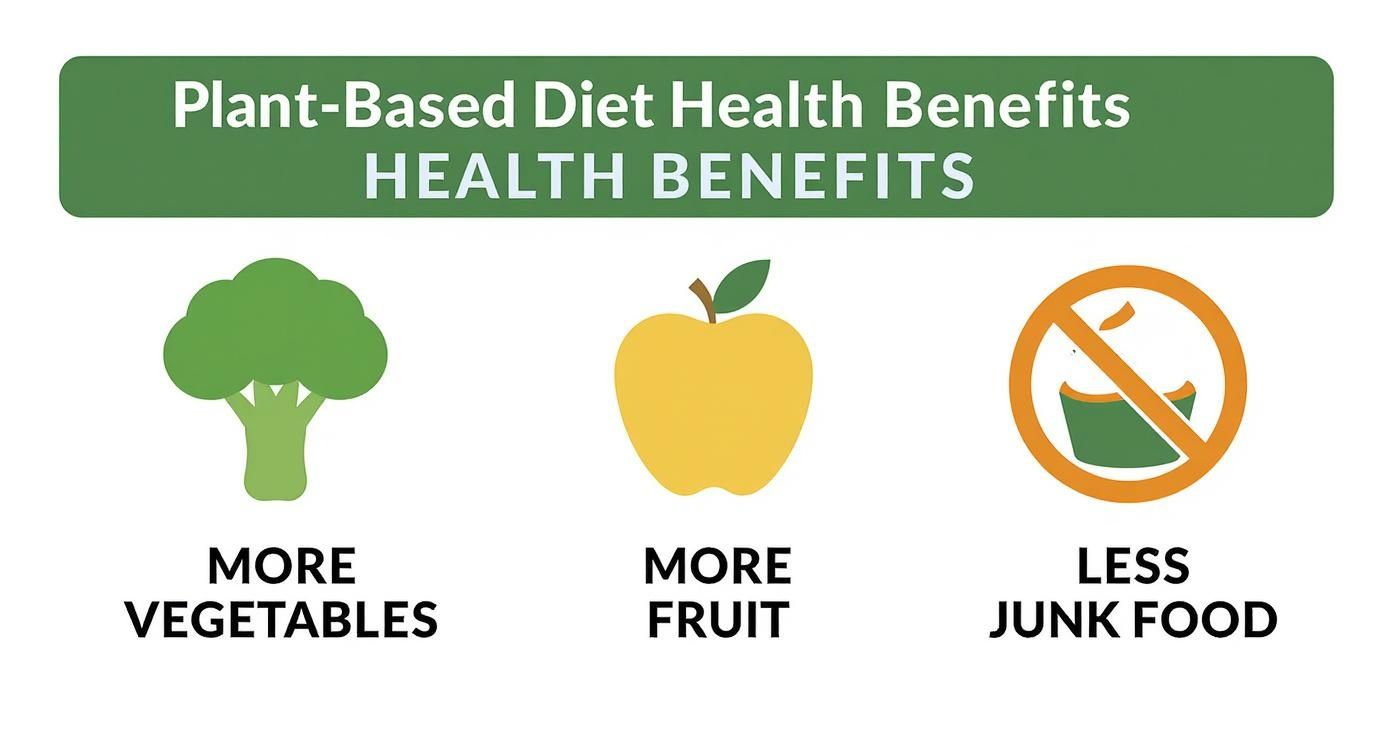 Plant-Based Diet Health Benefits
HEALTH BENEFITS

MORE VEGETABLES

MORE FRUIT

LESS JUNK FOOD