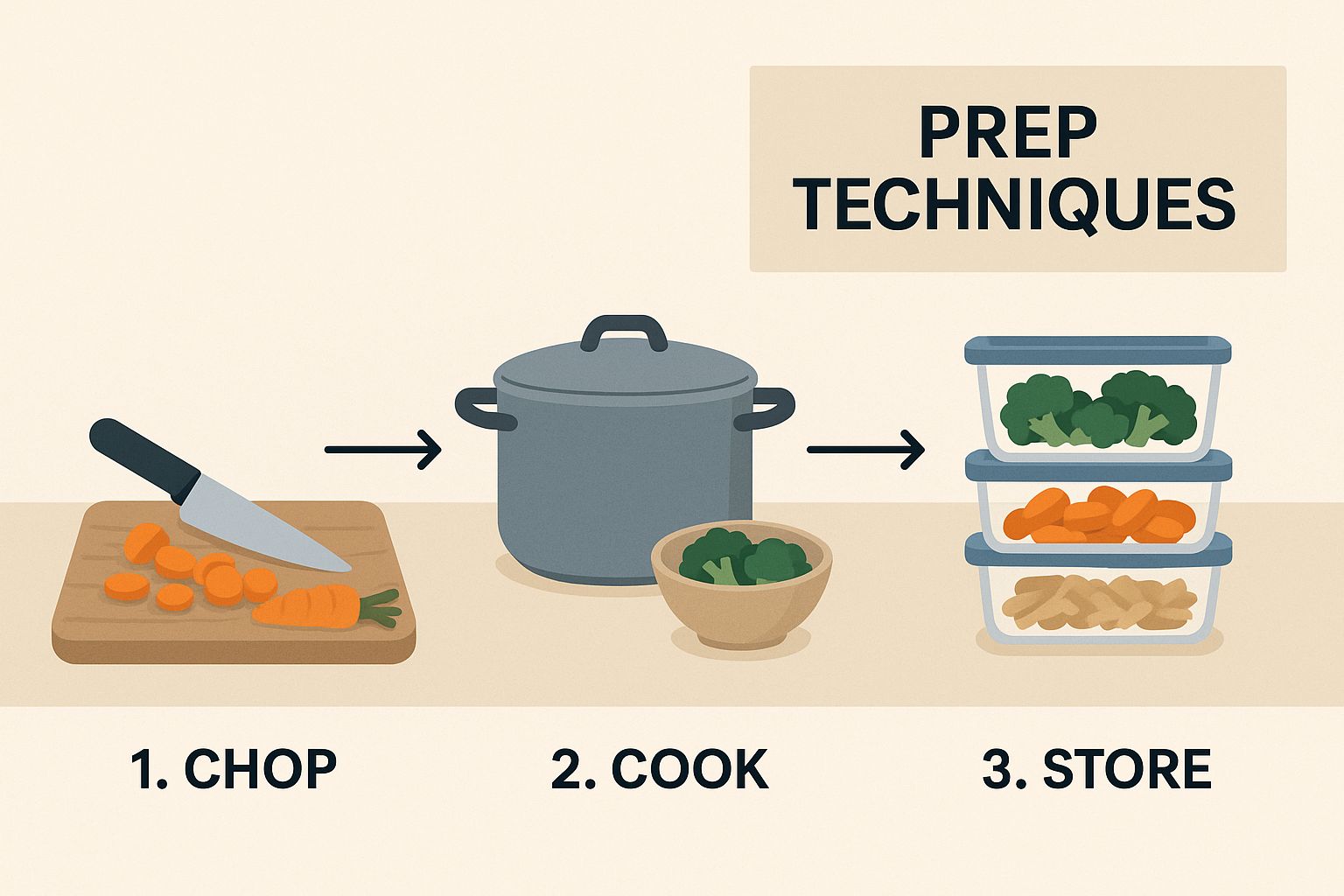 PREP TECHNIQUES

1. CHOP

2. COOK

3. STORE