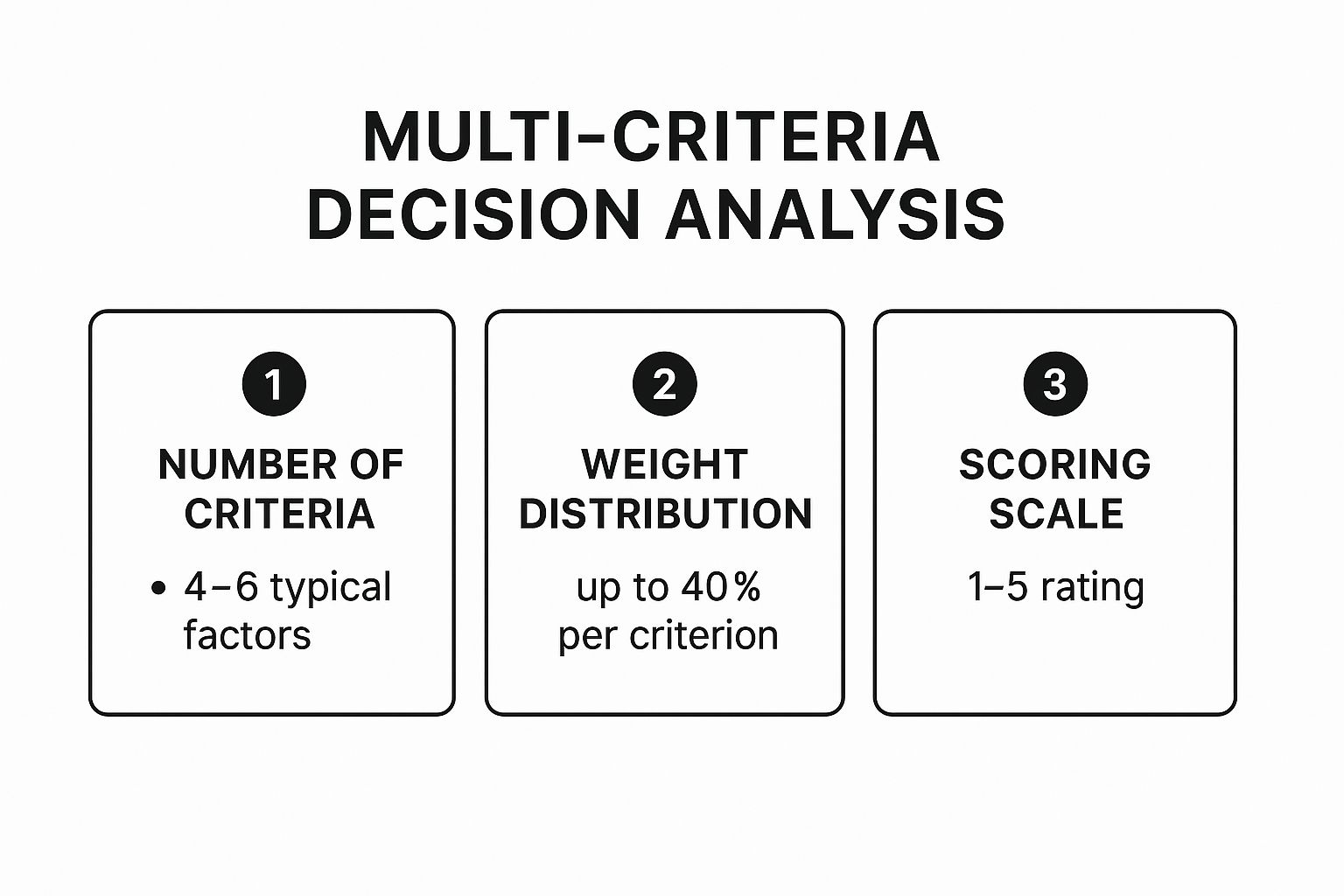 MULTI-CRITERIA DECISION ANALYSIS

1

NUMBER OF CRITERIA

• 4–6 typical factors

2

WEIGHT DISTRIBUTION

up to 40% per criterion

3

SCORING SCALE

1–5 rating