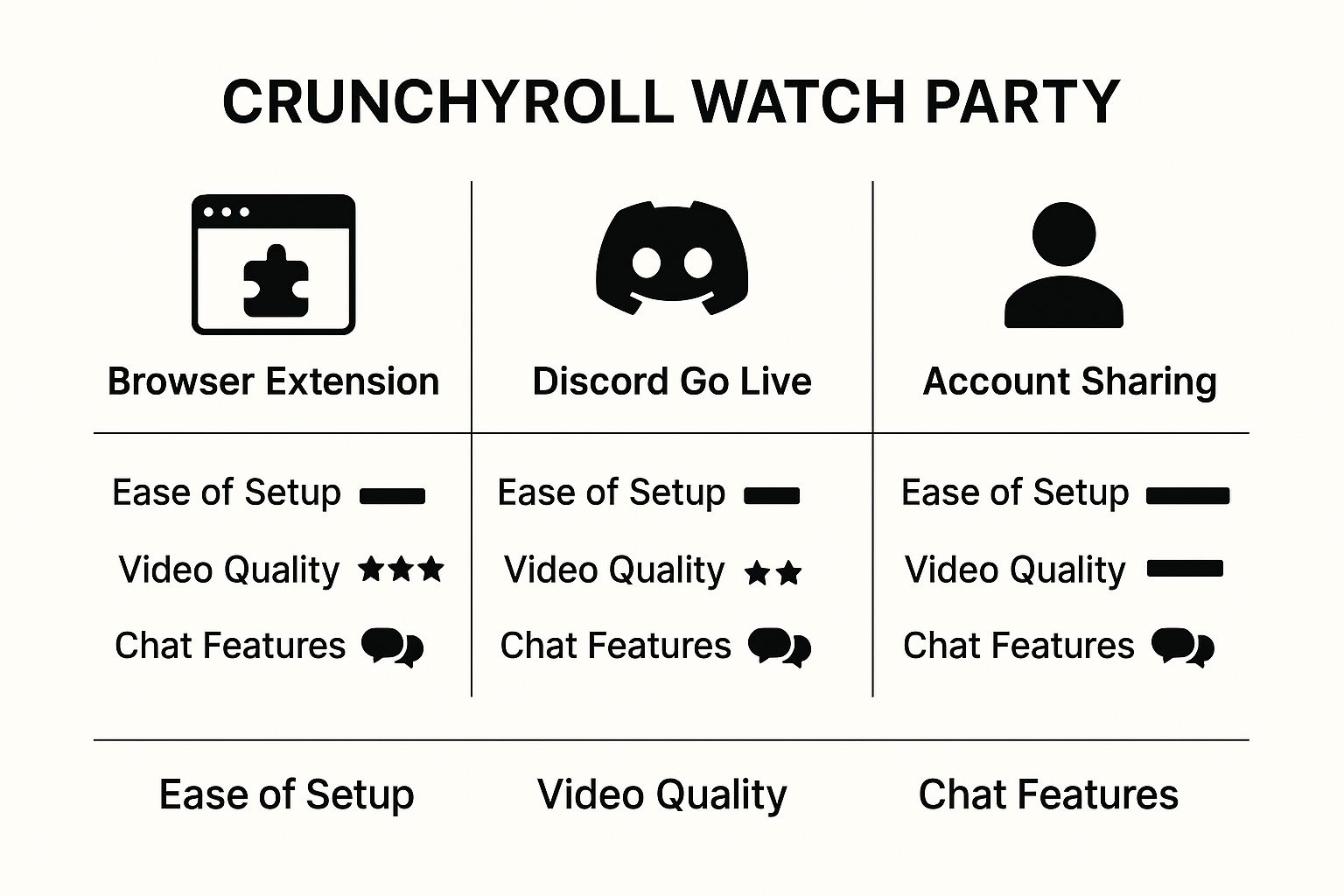 CRUNCHYROLL WATCH PARTY

Browser Extension

Ease of Setup
Video Quality ★★★
Chat Features

Discord Go Live

Ease of Setup
Video Quality ★★
Chat Features

Account Sharing

Ease of Setup
Video Quality
Chat Features

Ease of Setup Video Quality Chat Features