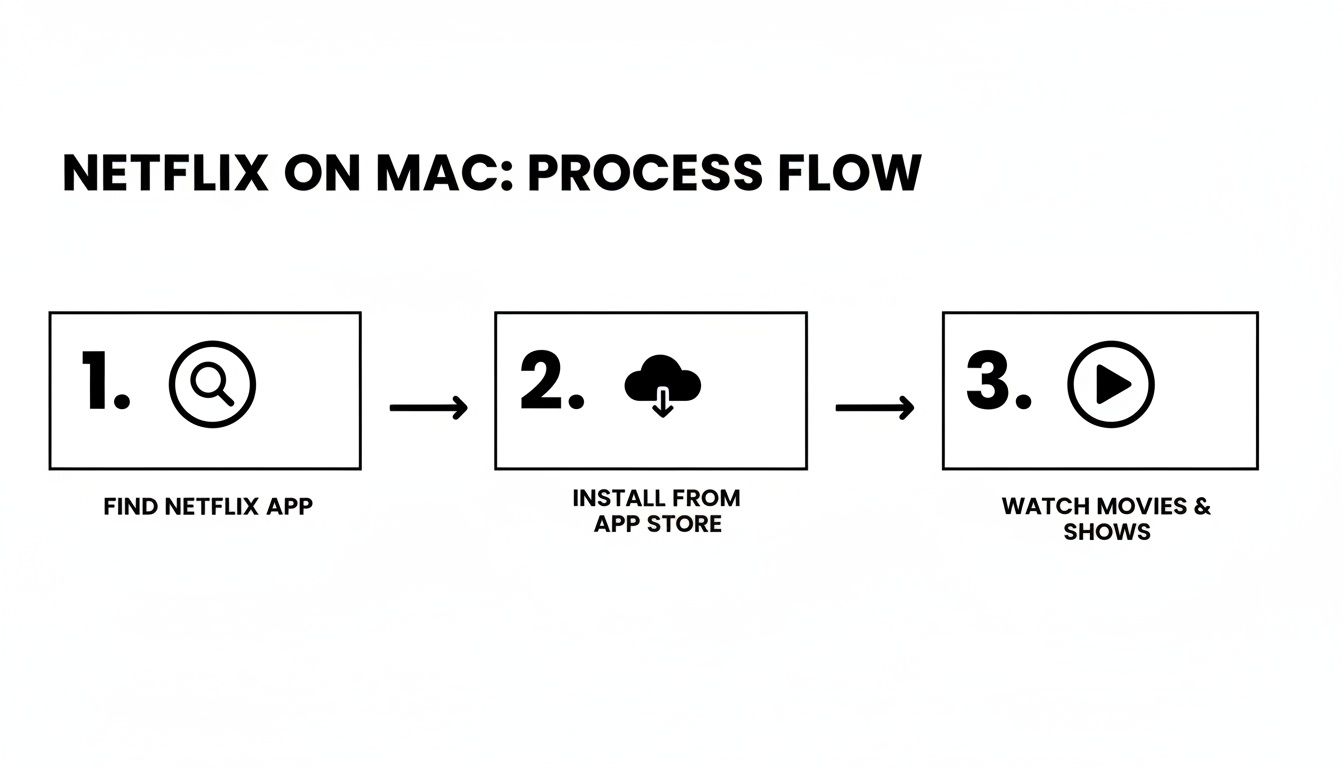 NETFLIX ON MAC: PROCESS FLOW

1.

FIND NETFLIX APP

2.

INSTALL FROM APP STORE

3.

WATCH MOVIES & SHOWS