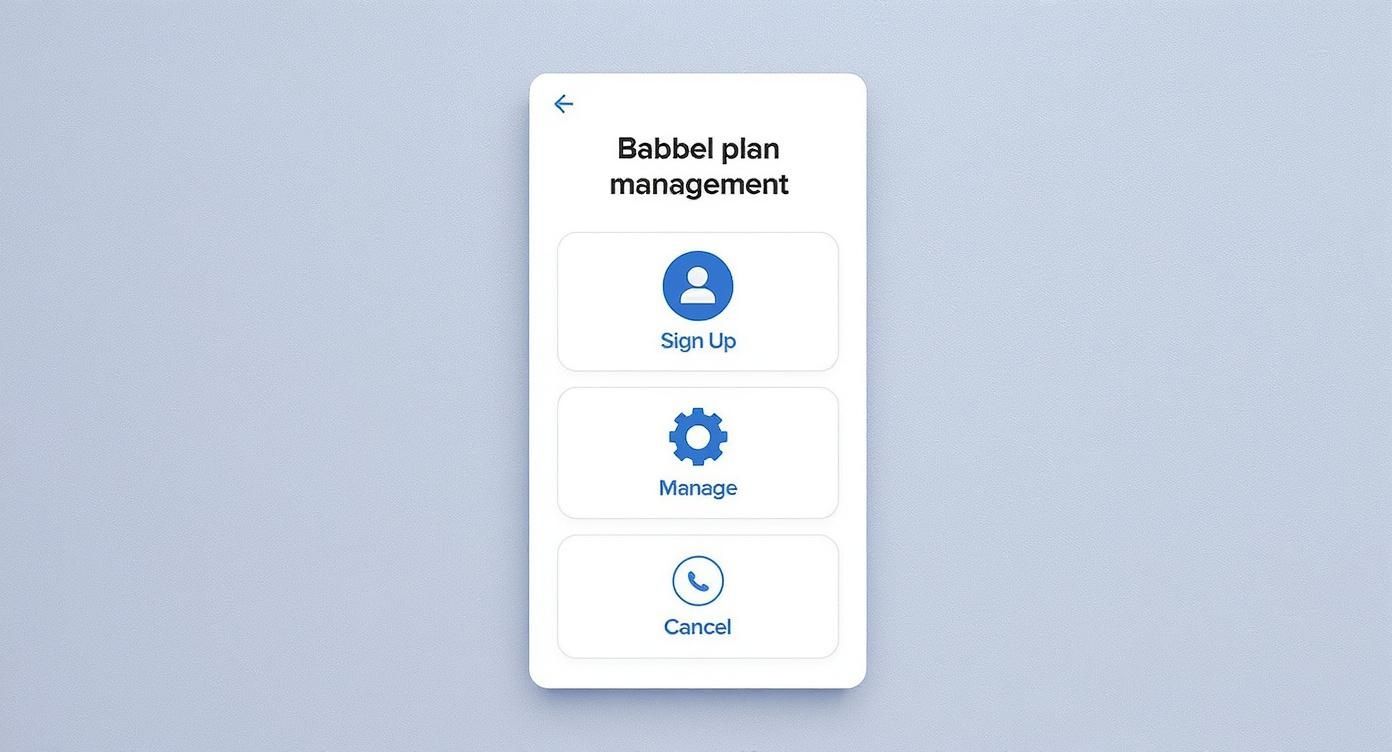 Babbel plan management

Sign Up

Manage

Cancel