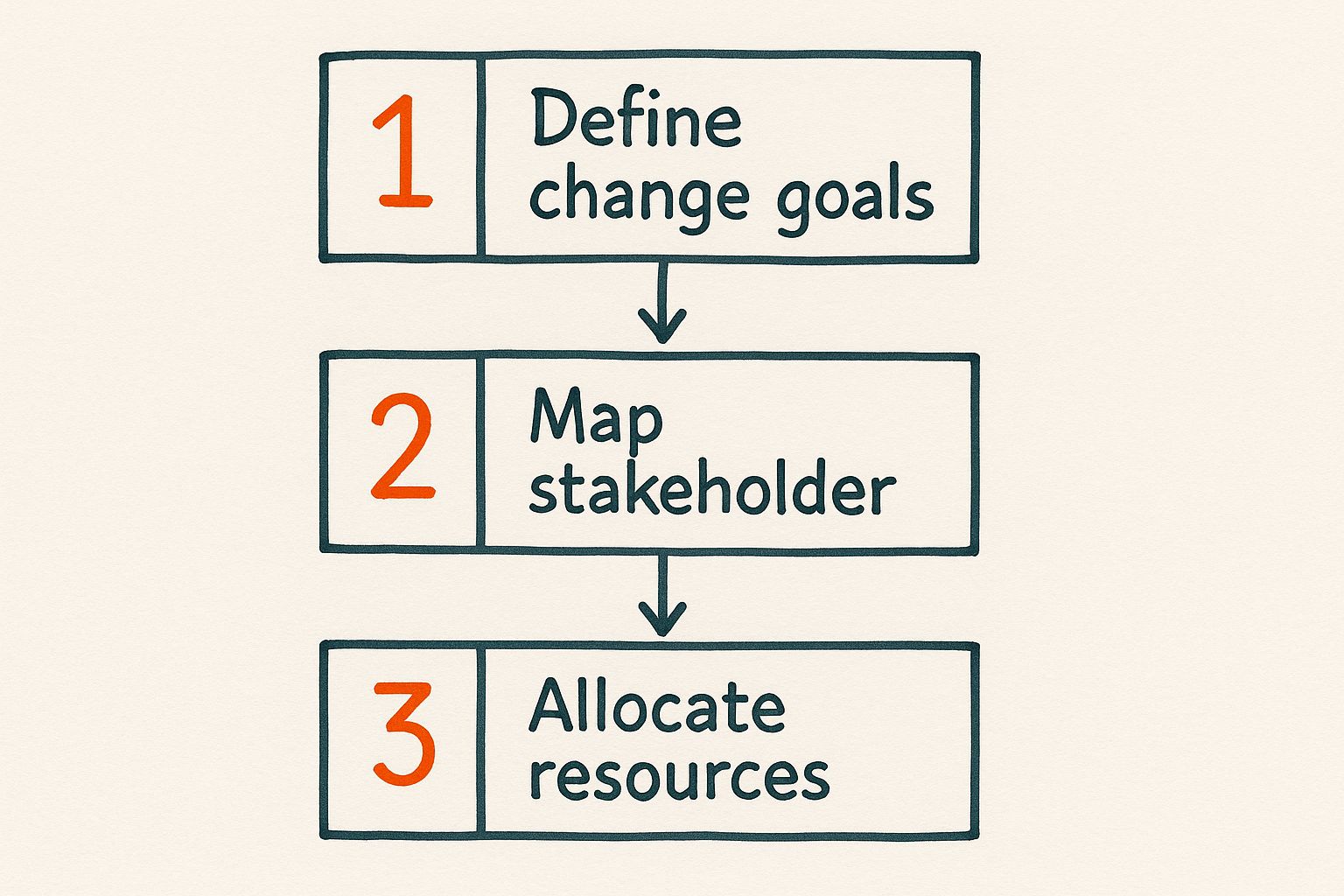 1 Define change goals

2 Map stakeholder

3 Allocate resources