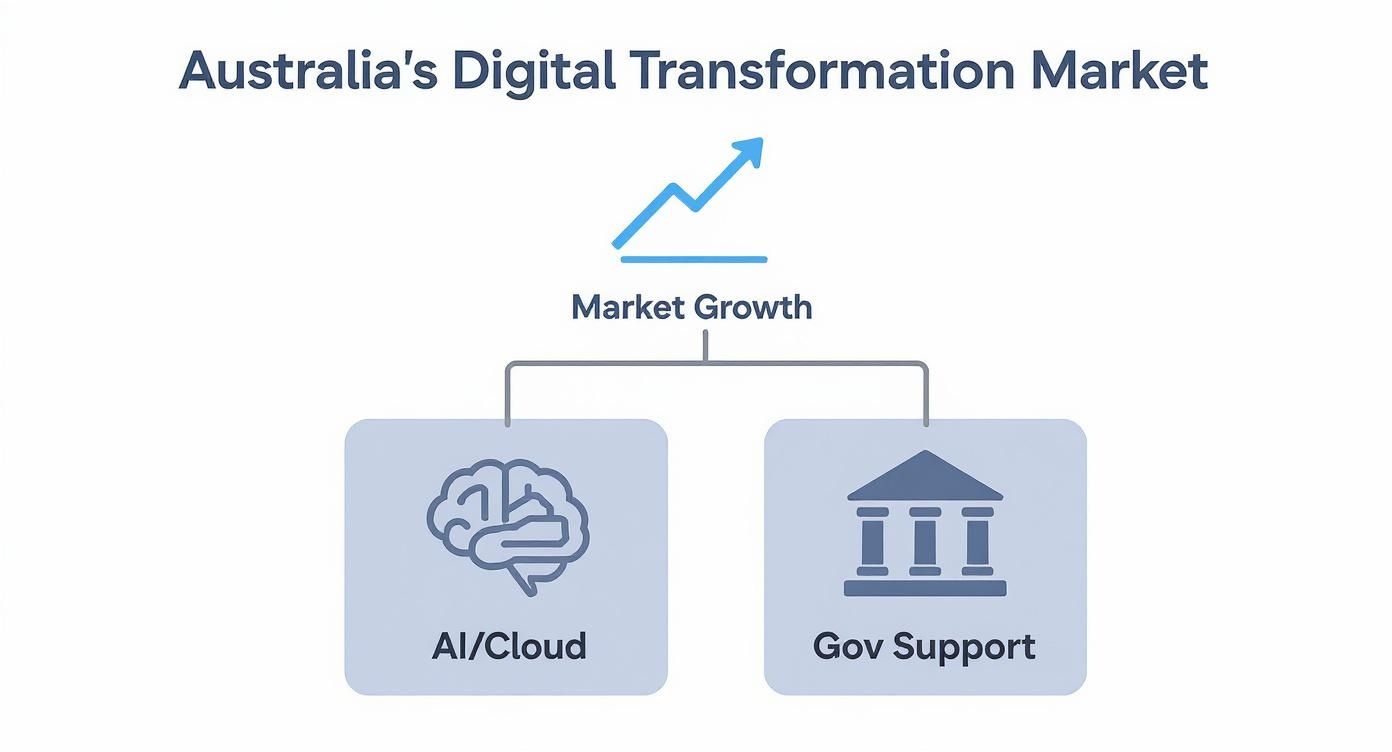 Australia's Digital Transformation Market

Market Growth

AI/Cloud

Gov Support