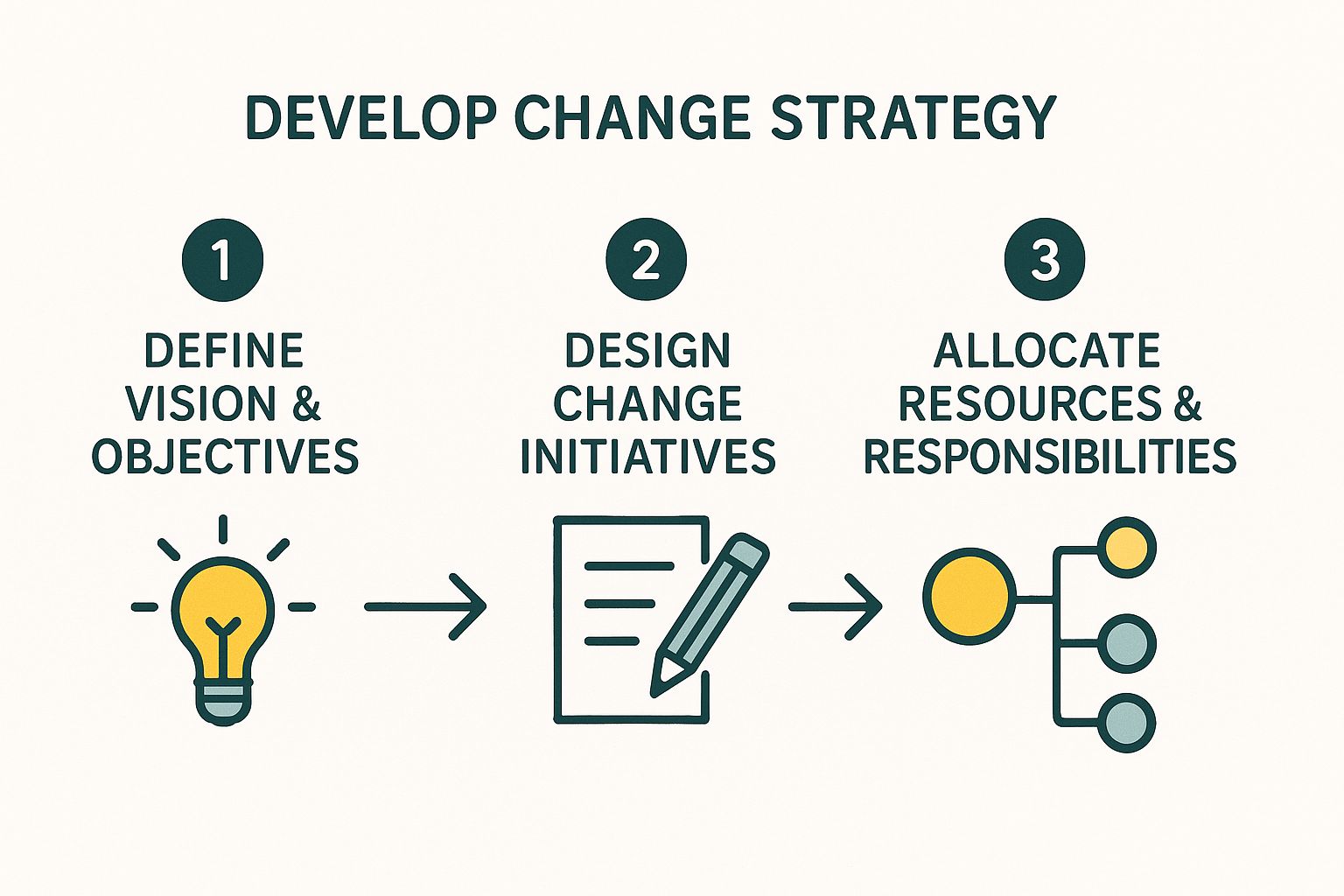 DEVELOP CHANGE STRATEGY

1
DEFINE VISION & OBJECTIVES

2
DESIGN CHANGE INITIATIVES

3
ALLOCATE RESOURCES & RESPONSIBILITIES