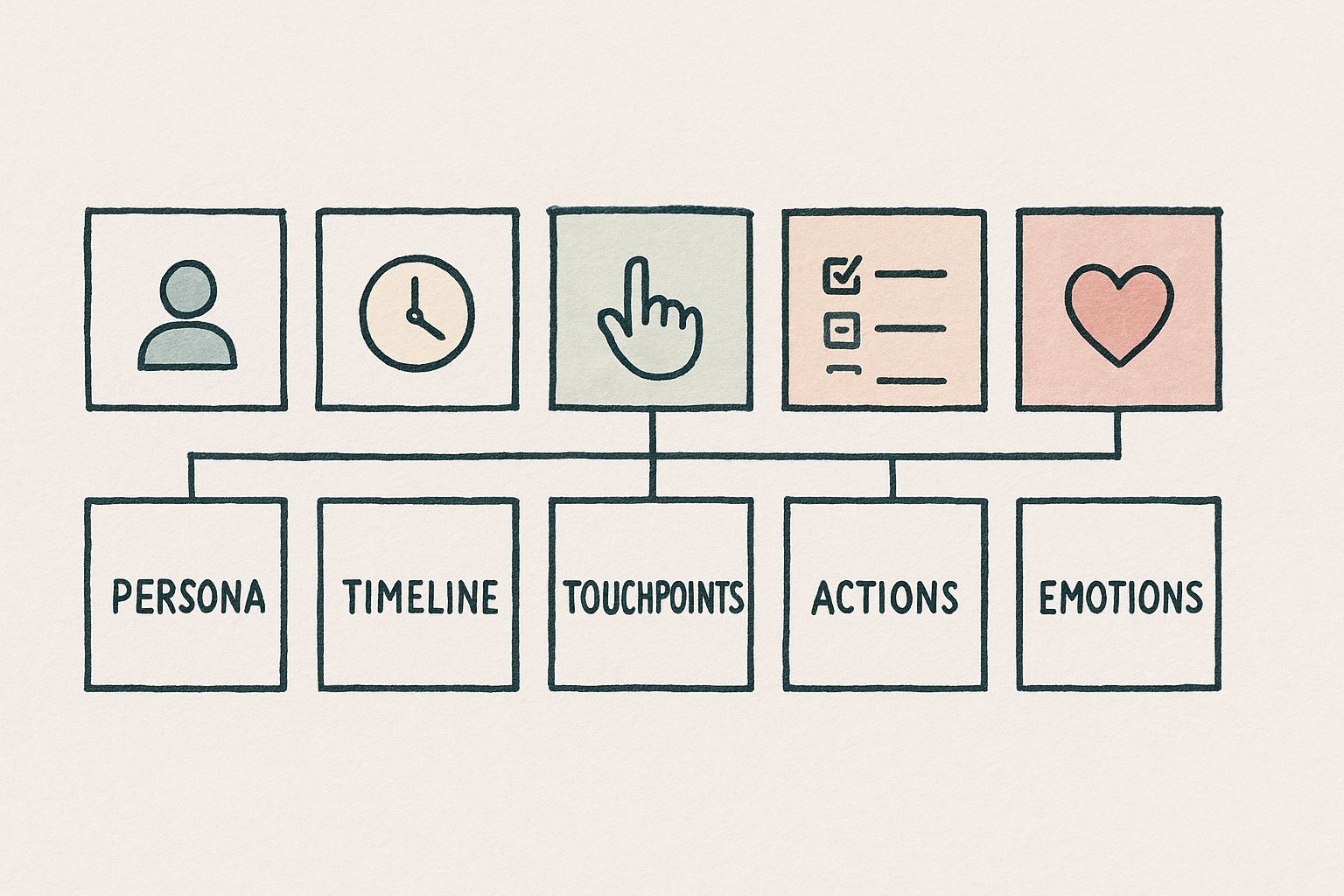 PERSONA

TIMELINE

TOUCHPOINTS

ACTIONS

EMOTIONS