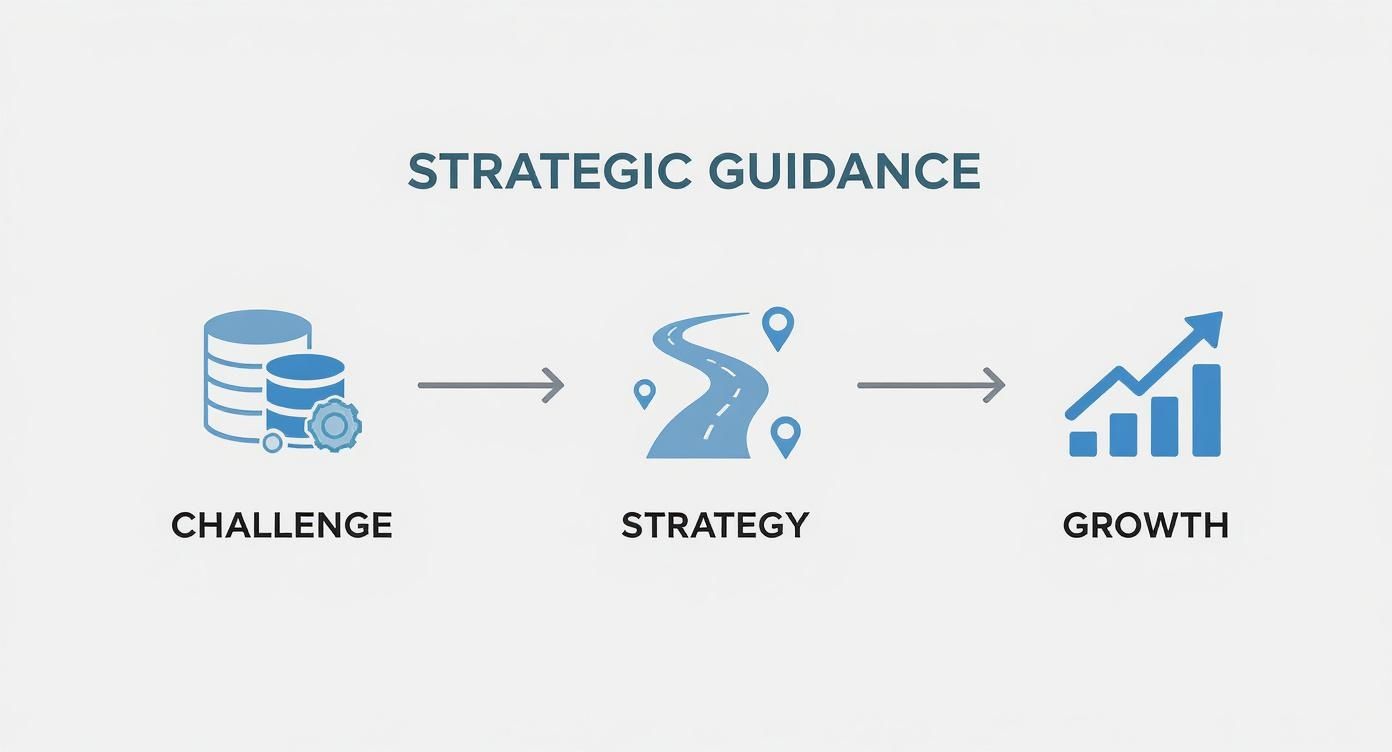 STRATEGIC GUIDANCE

CHALLENGE

STRATEGY

GROWTH