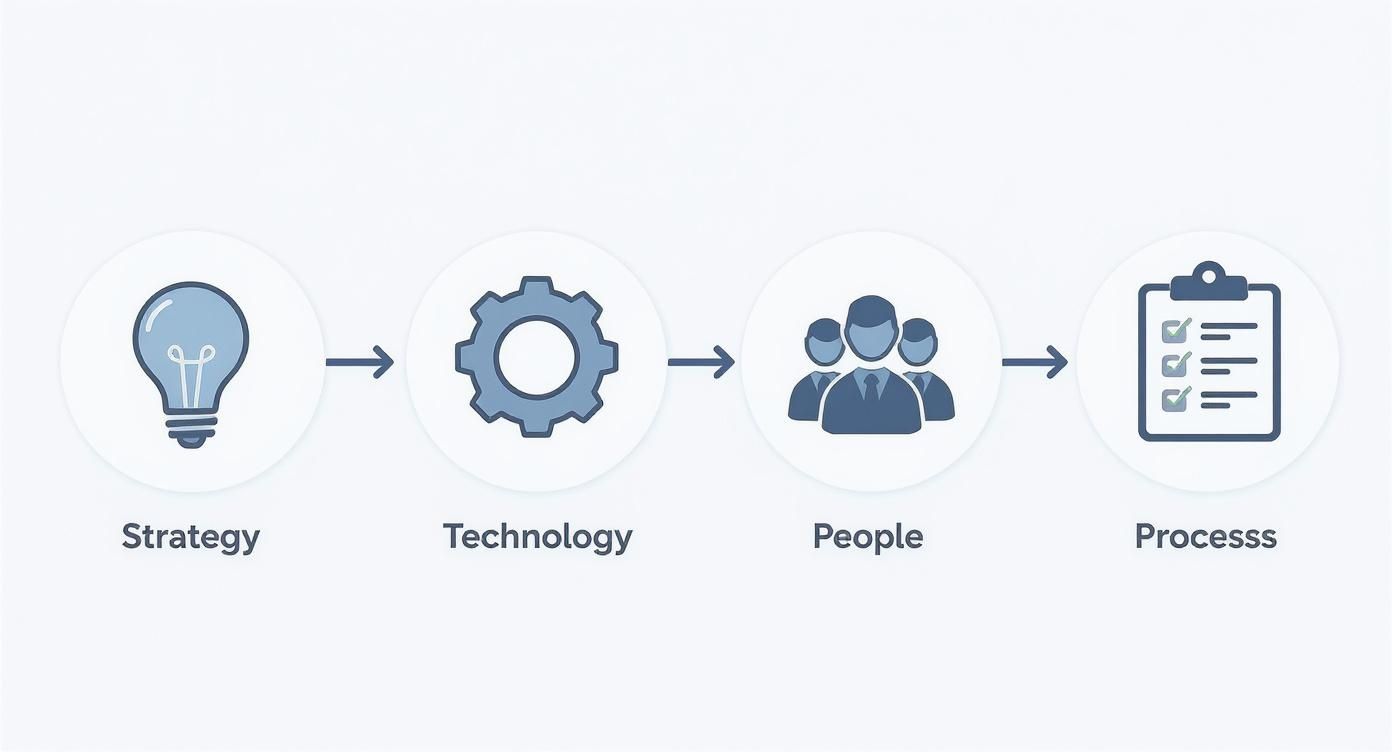 Strategy

Technology

People

Processs