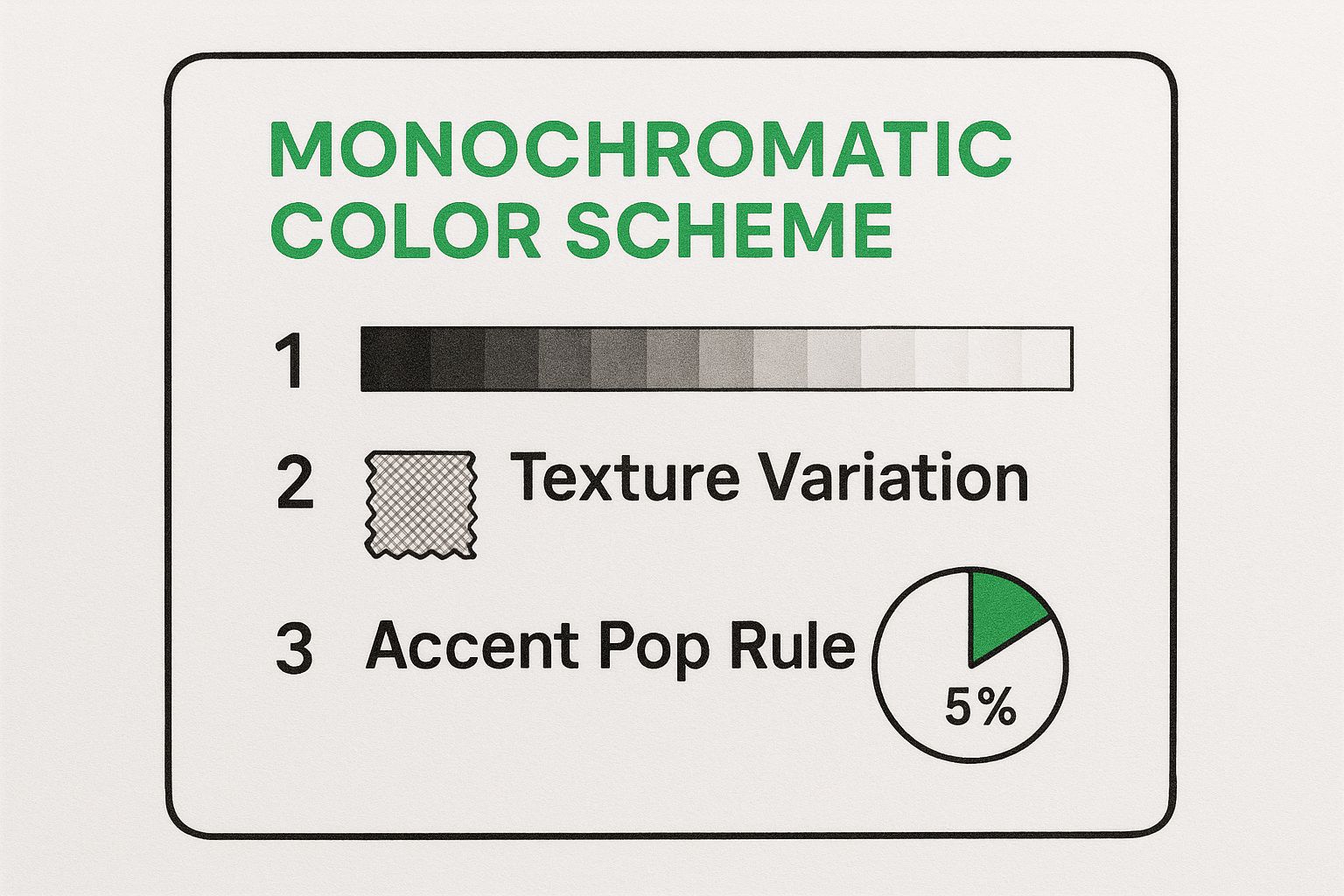 MONOCHROMATIC COLOR SCHEME

1

2 Texture Variation

3 Accent Pop Rule

5%