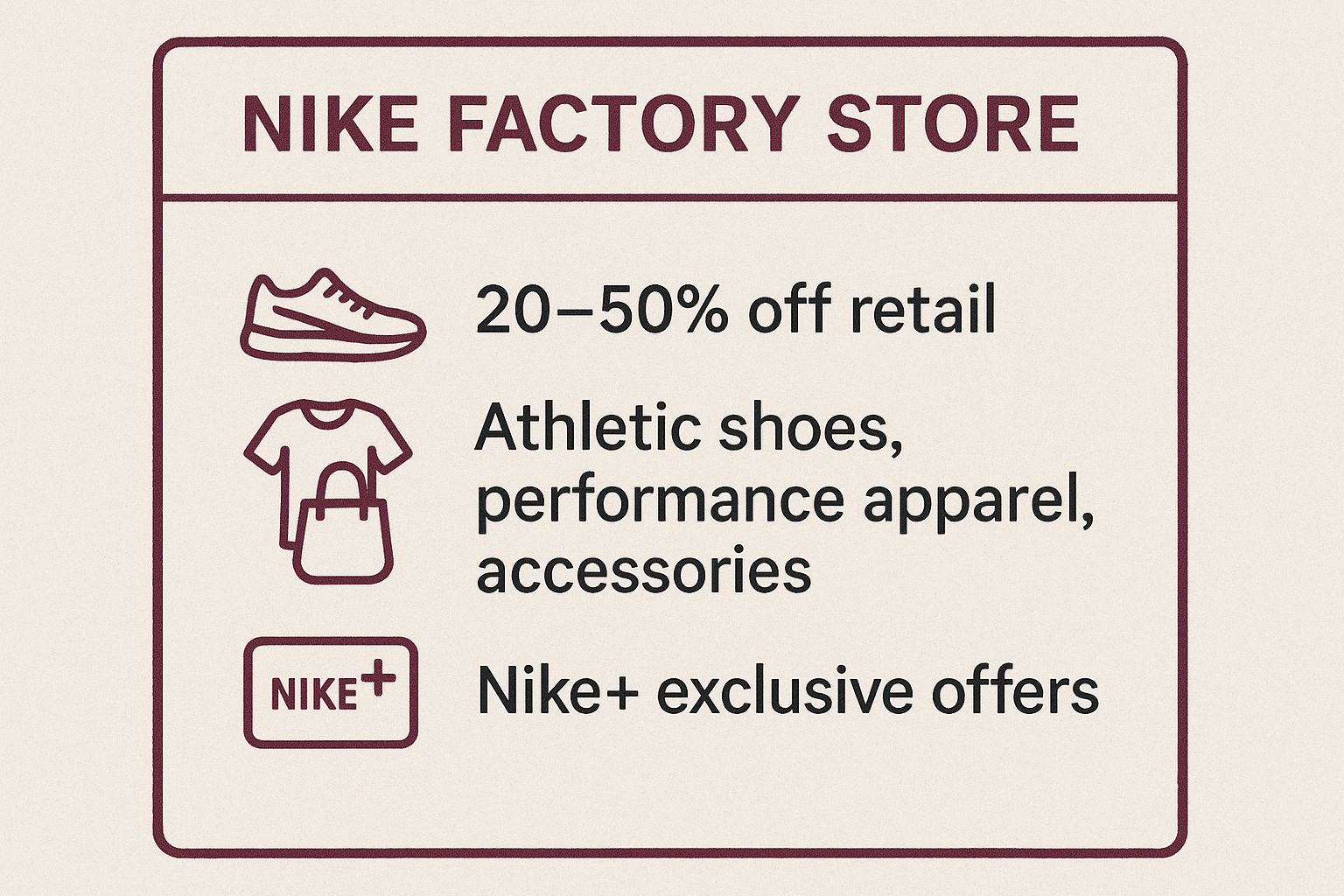 NIKE FACTORY STORE

20–50% off retail

Athletic shoes, performance apparel, accessories

NIKE+

Nike+ exclusive offers