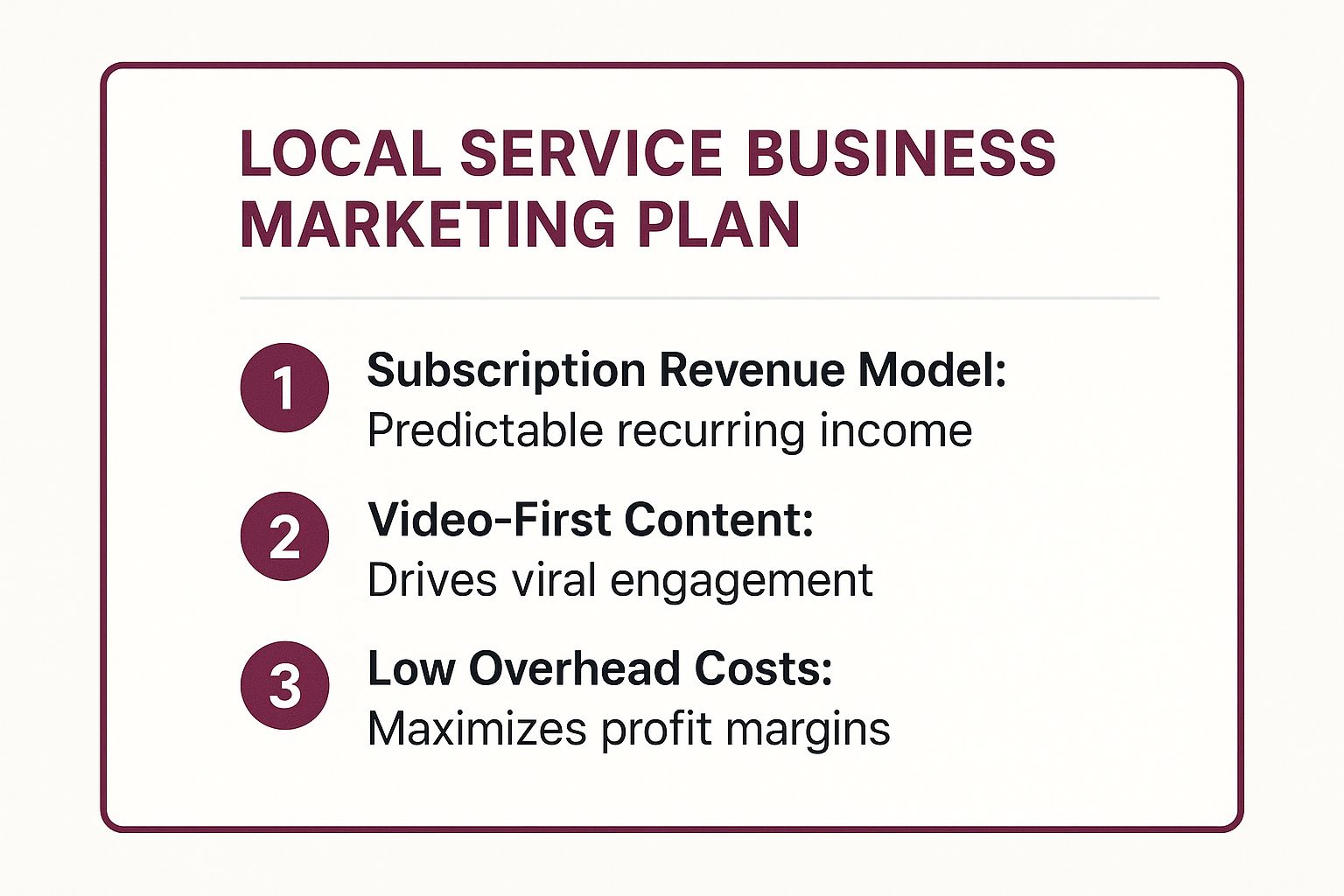 LOCAL SERVICE BUSINESS MARKETING PLAN

1 Subscription Revenue Model:
Predictable recurring income

2 Video-First Content:
Drives viral engagement

3 Low Overhead Costs:
Maximizes profit margins