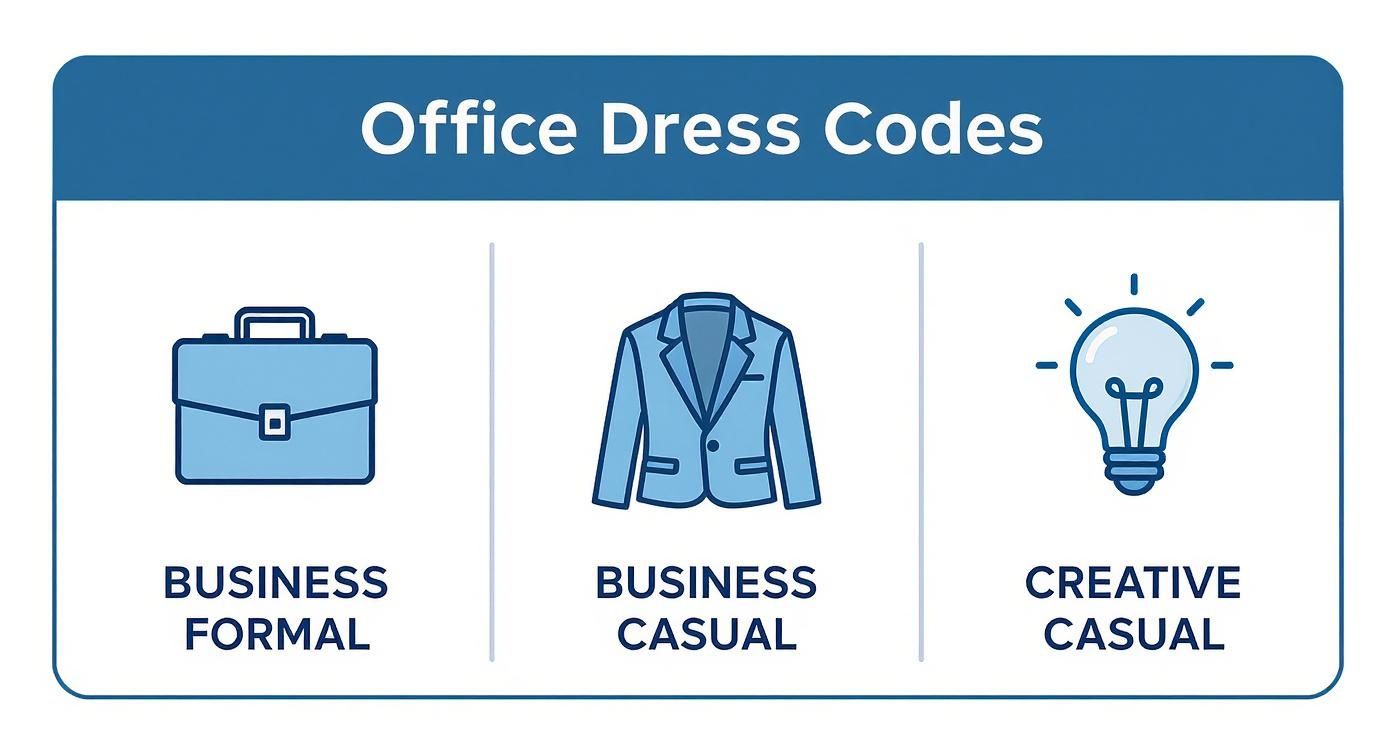 Office Dress Codes

BUSINESS FORMAL

BUSINESS CASUAL

CREATIVE CASUAL