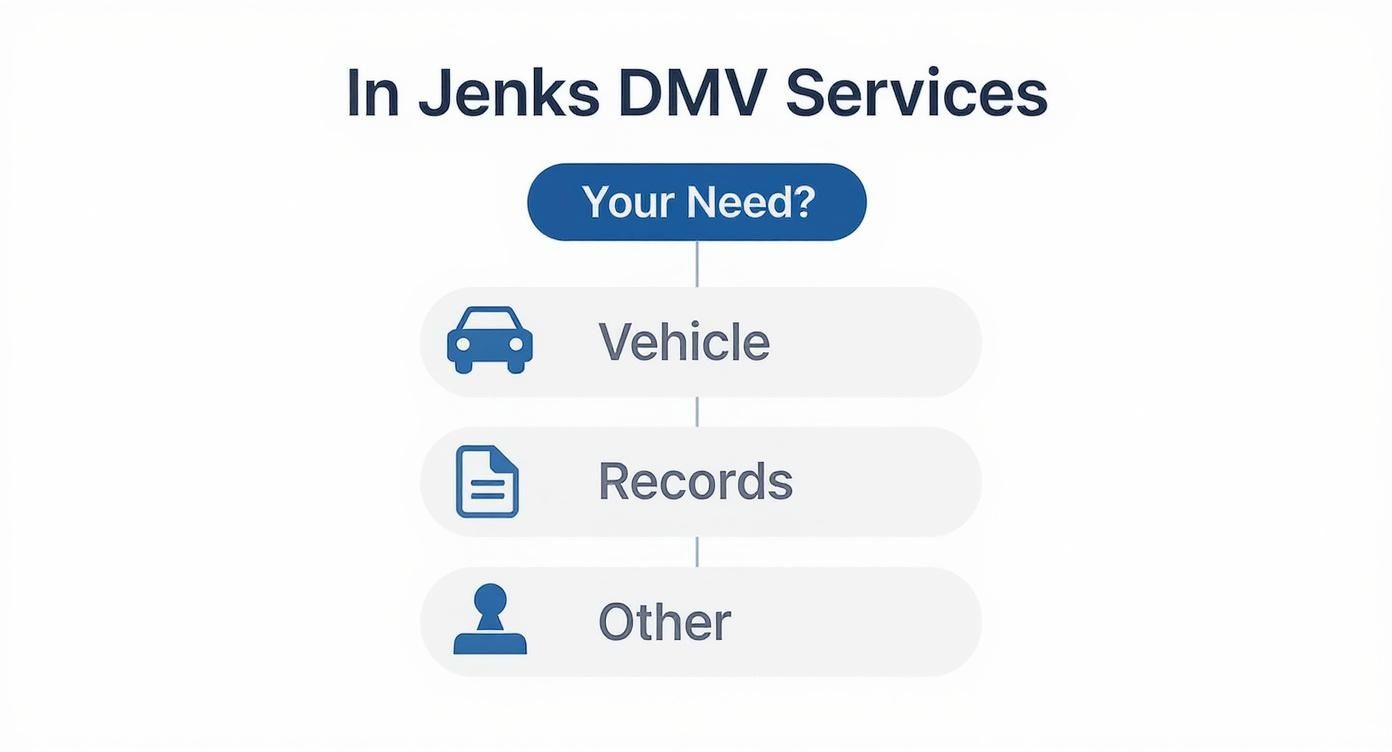 In Jenks DMV Services

Your Need?

Vehicle

Records

Other