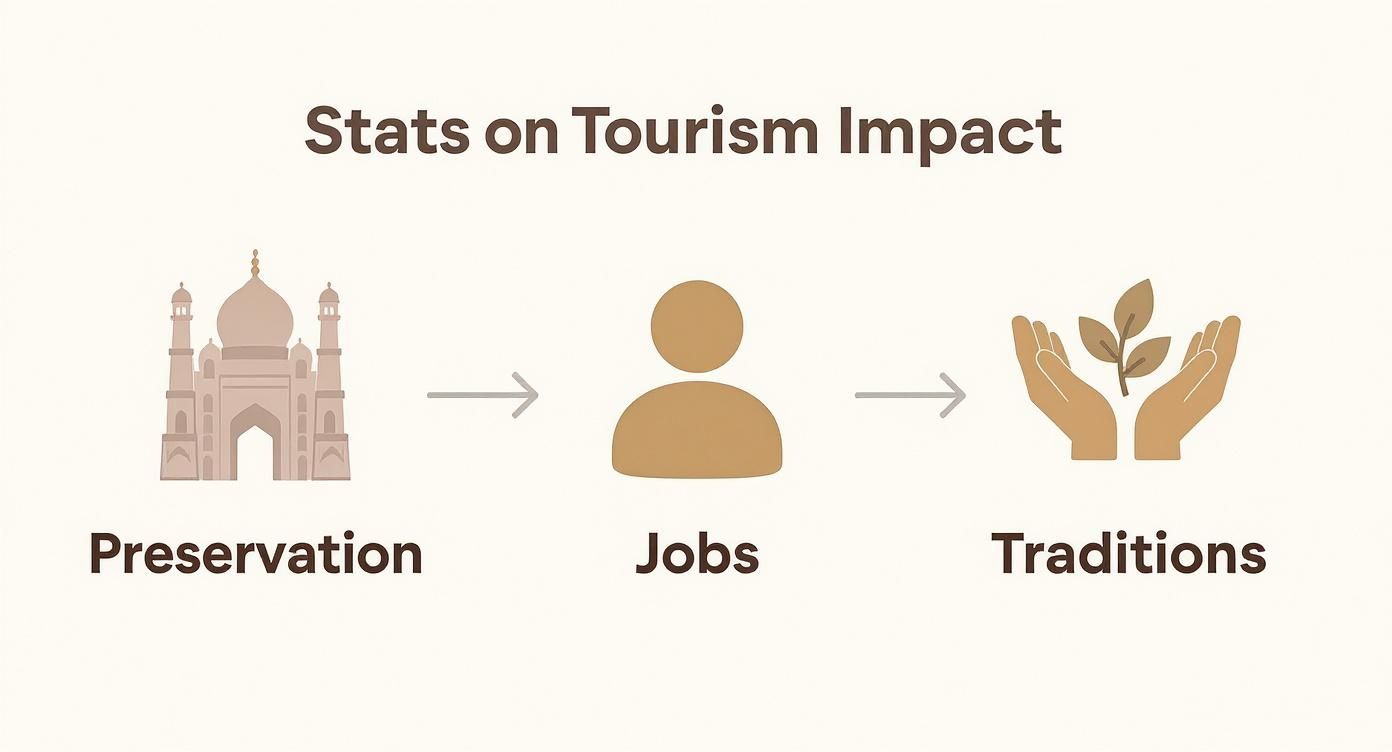 Stats on Tourism Impact

Preservation

Jobs

Traditions