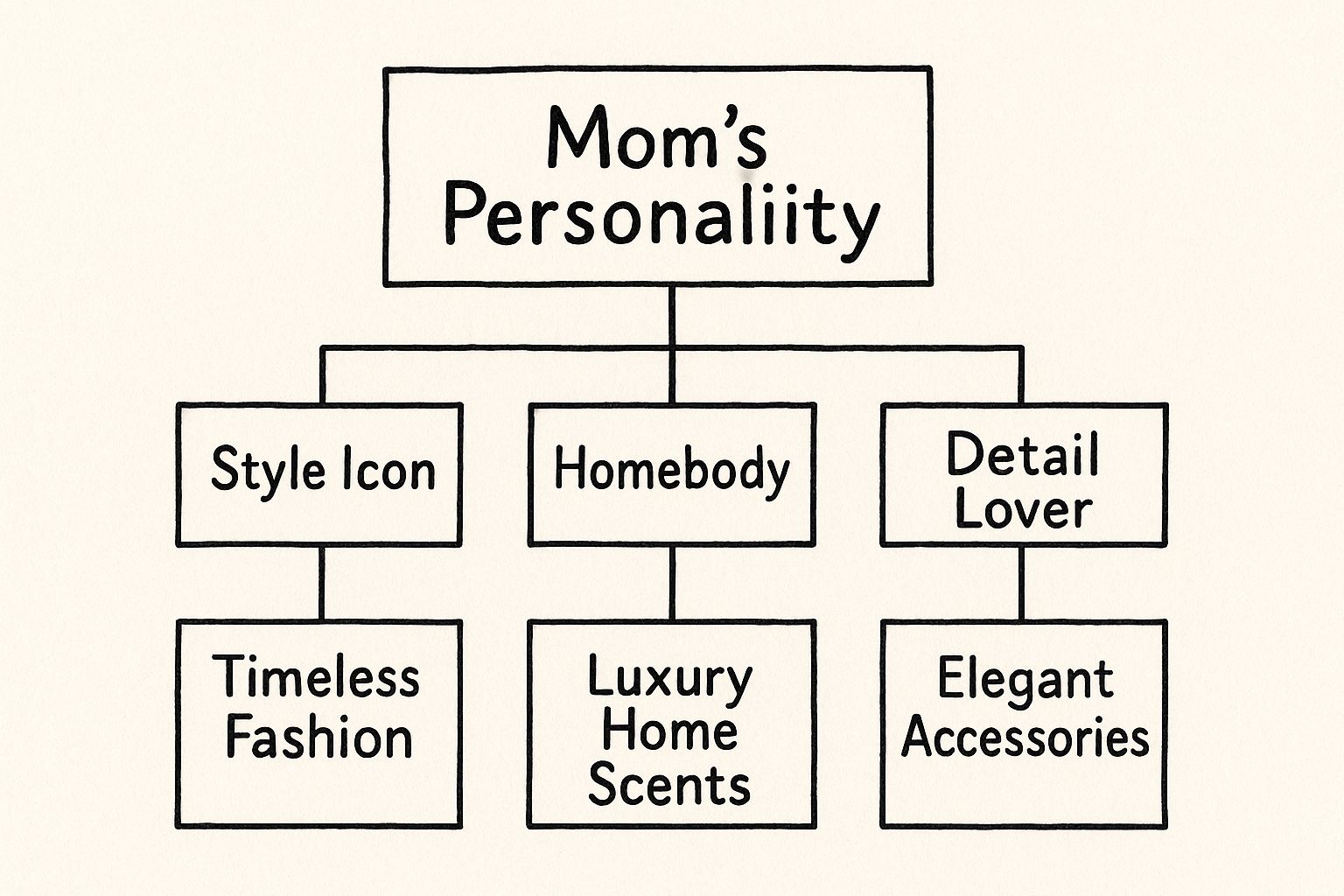 Mom's Personaliity

Style Icon

Homebody

Detail Lover

Timeless Fashion

Luxury Home Scents

Elegant Accessories