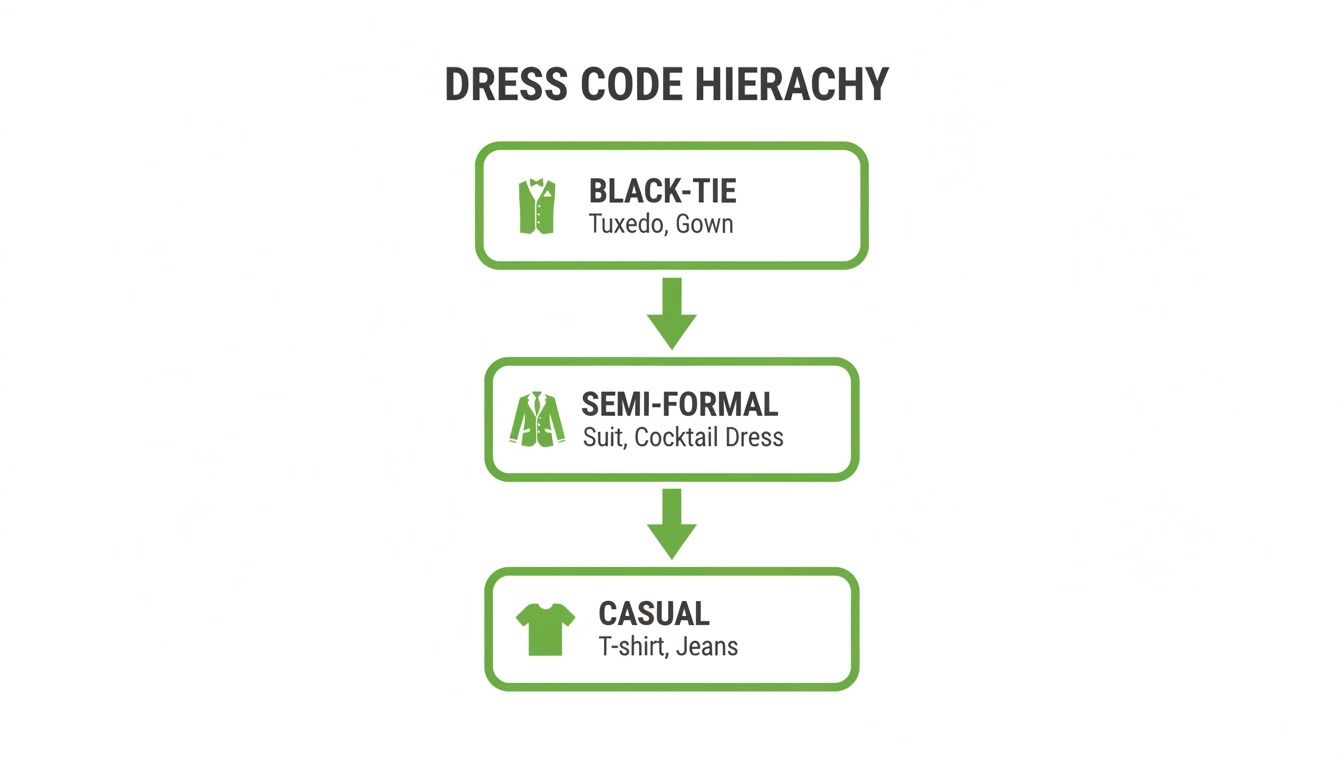 DRESS CODE HIERACHY

BLACK-TIE
Tuxedo, Gown

SEMI-FORMAL
Suit, Cocktail Dress

CASUAL
T-shirt, Jeans