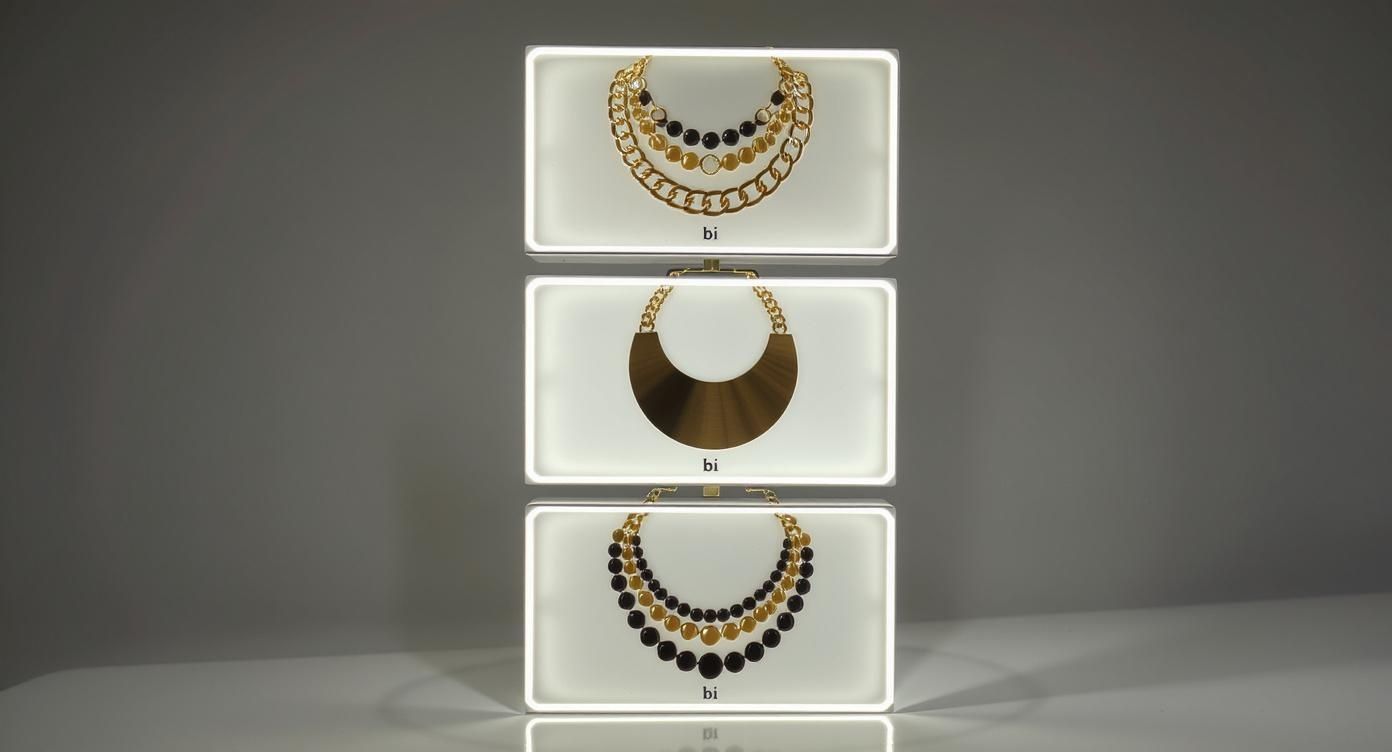 bi

bi

bi