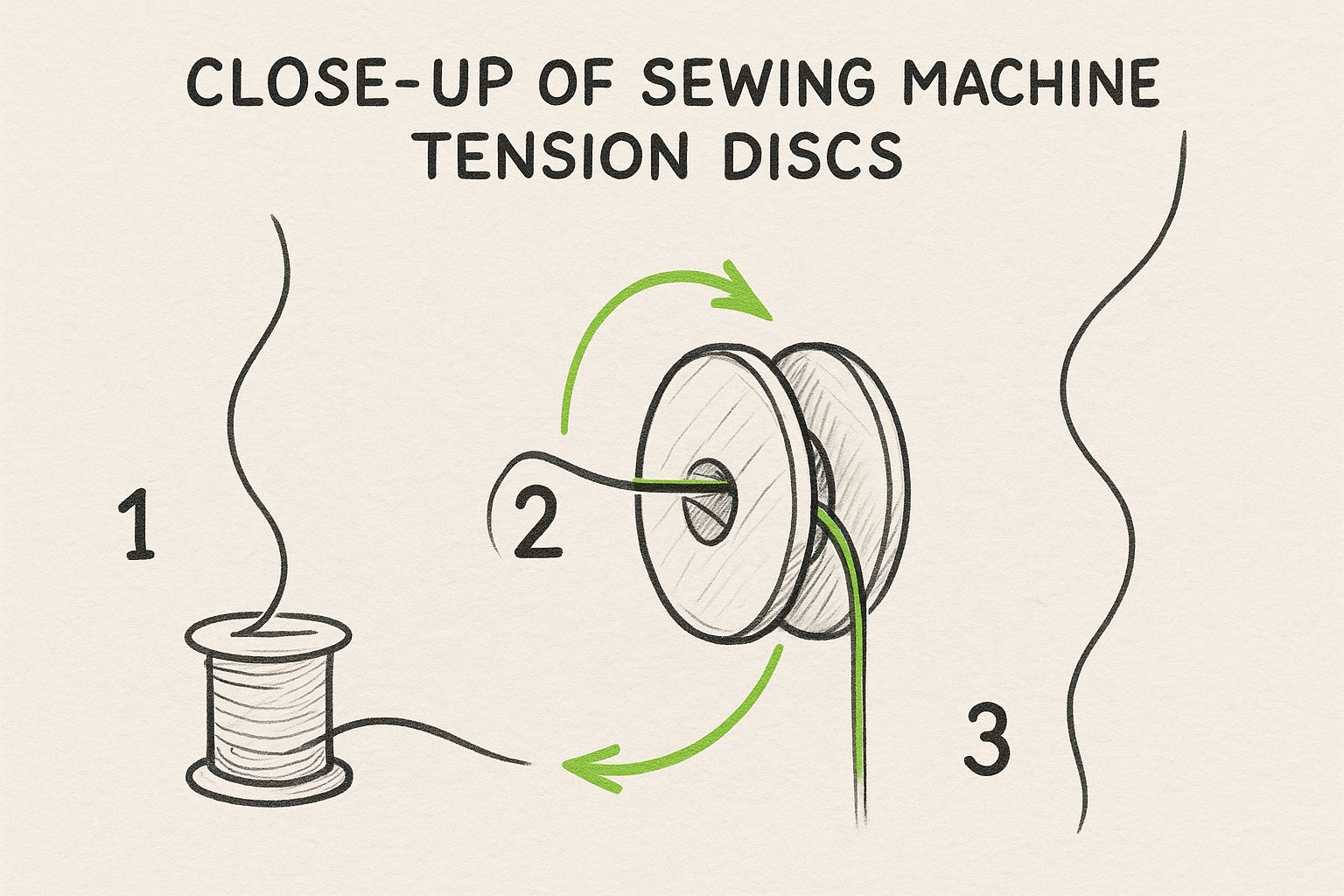 CLOSE-UP OF SEWING MACHINE TENSION DISCS

1

2

3