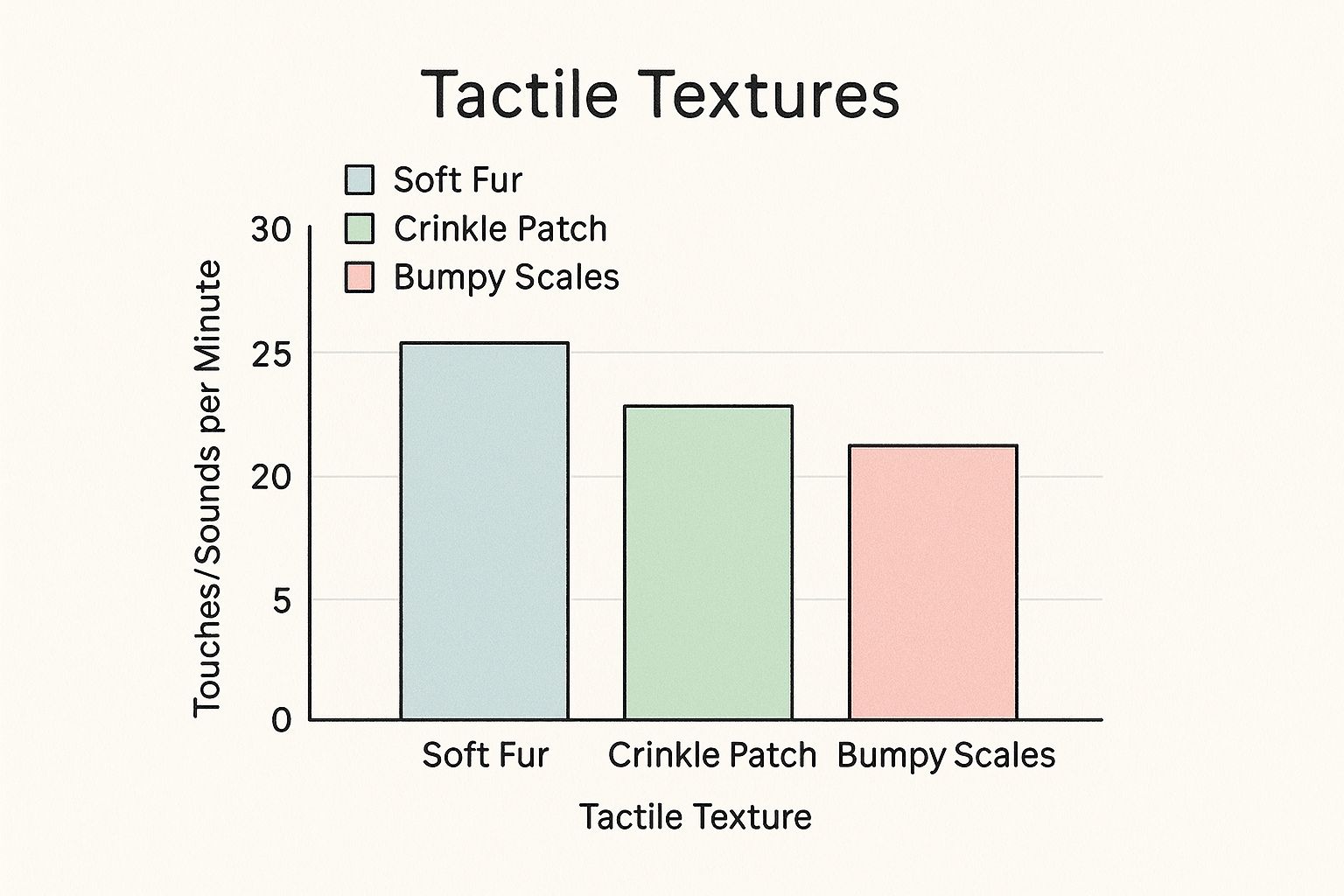 Tactile Textures

Soft Fur
Crinkle Patch
Bumpy Scales

Touches/Sounds per Minute

30
25
20
5
0

Soft Fur
Crinkle Patch
Bumpy Scales

Tactile Texture