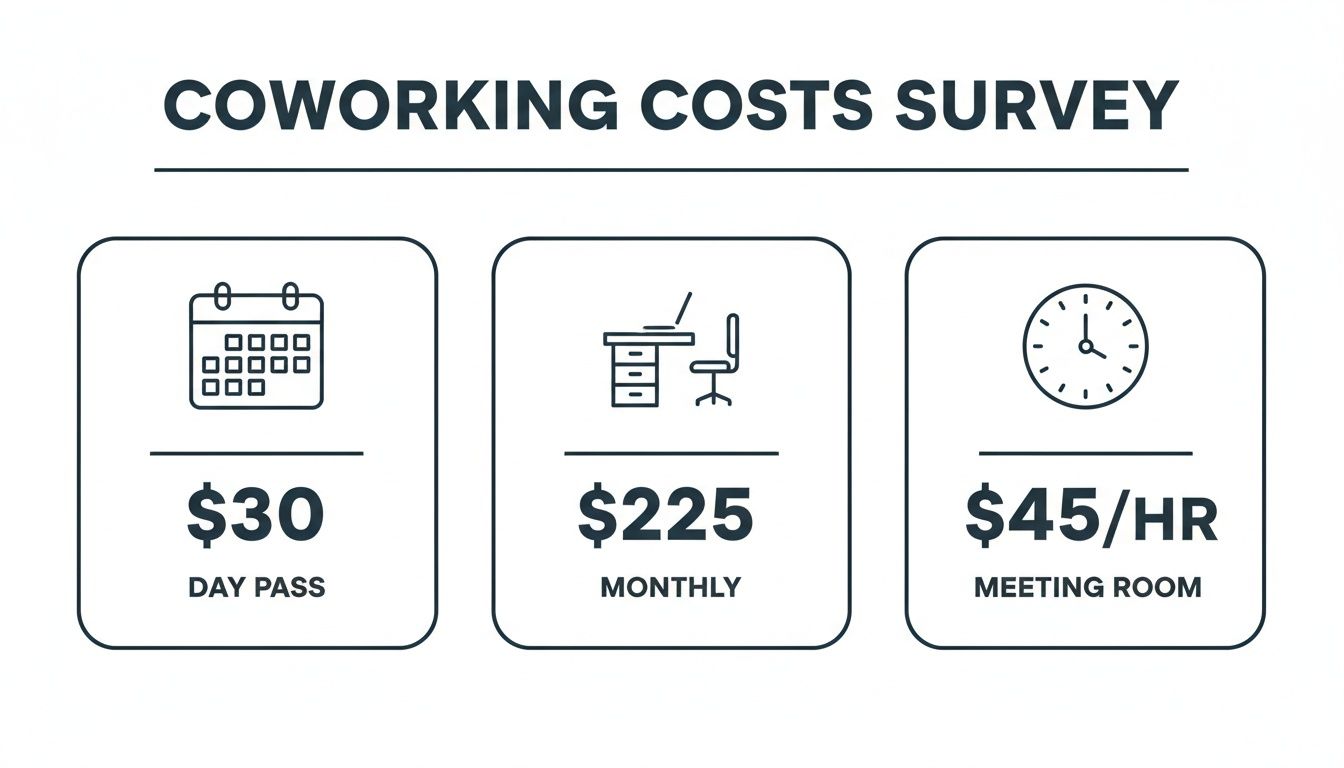 COWORKING COSTS SURVEY

\$30

DAY PASS

\$225

MONTHLY

\$45/HR

MEETING ROOM