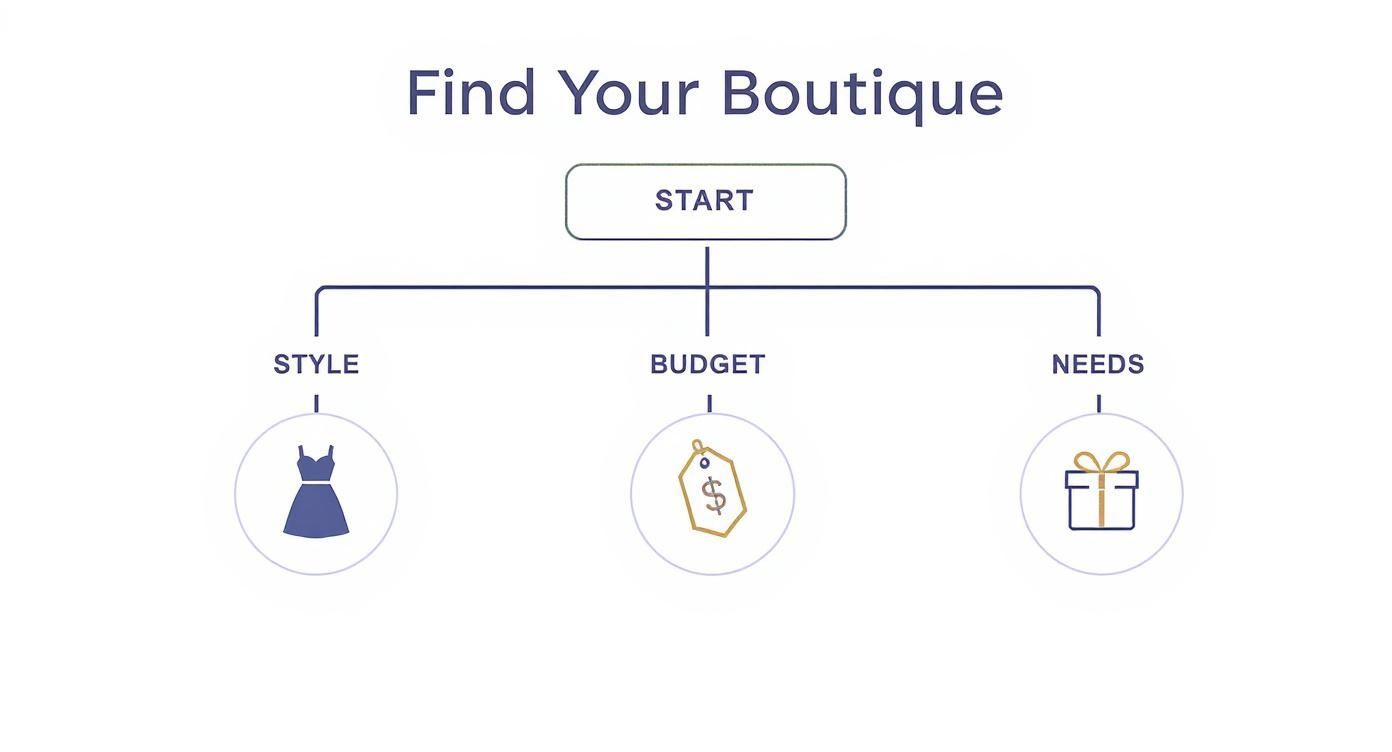 Find Your Boutique

START

STYLE

BUDGET

NEEDS

$