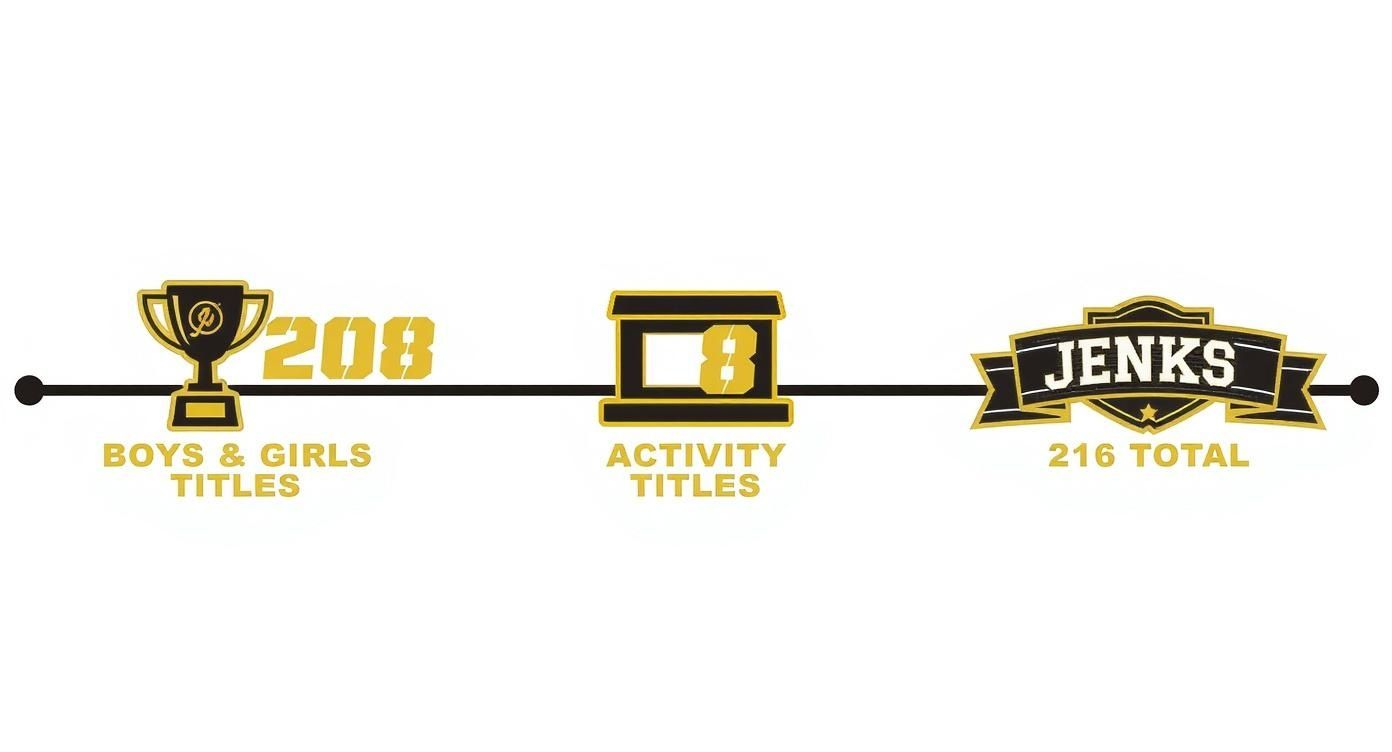 208
BOYS & GIRLS TITLES

8
ACTIVITY TITLES

JENKS
216 TOTAL