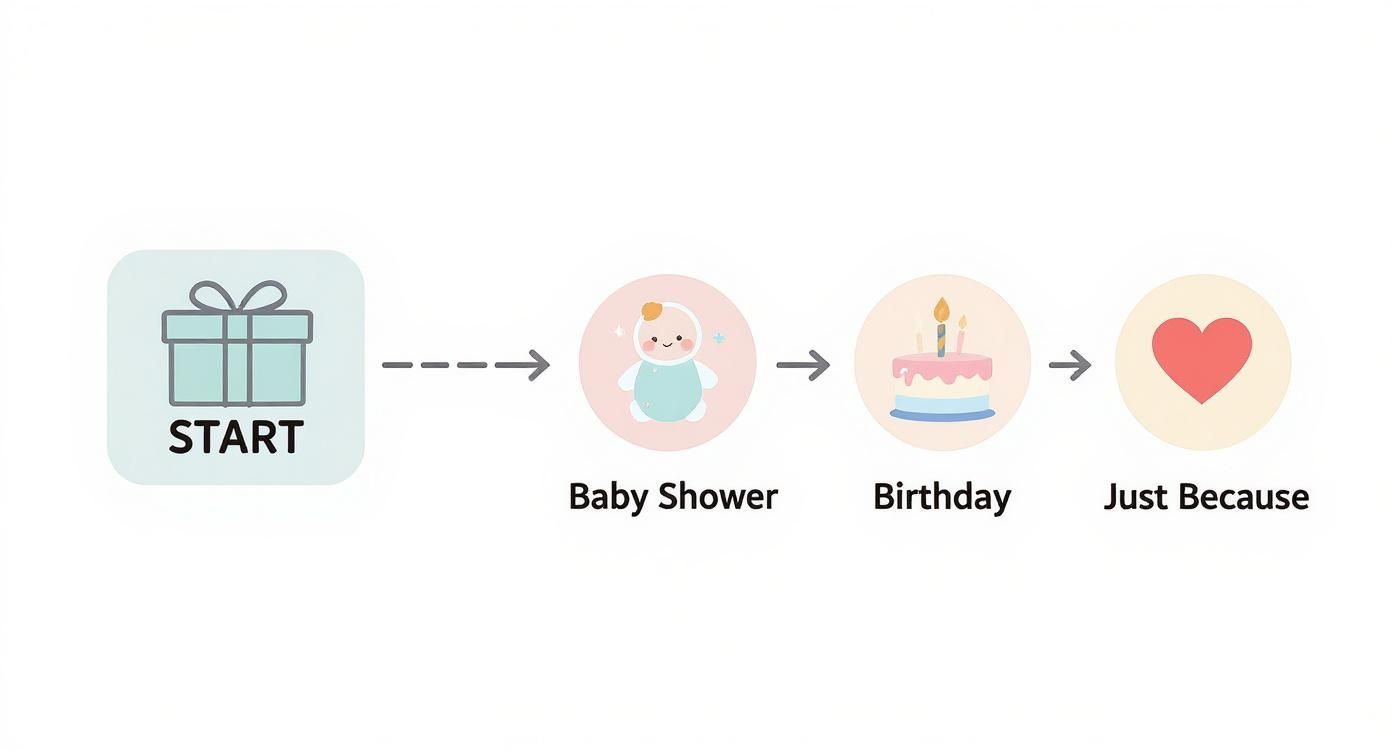 START

Baby Shower

Birthday

Just Because