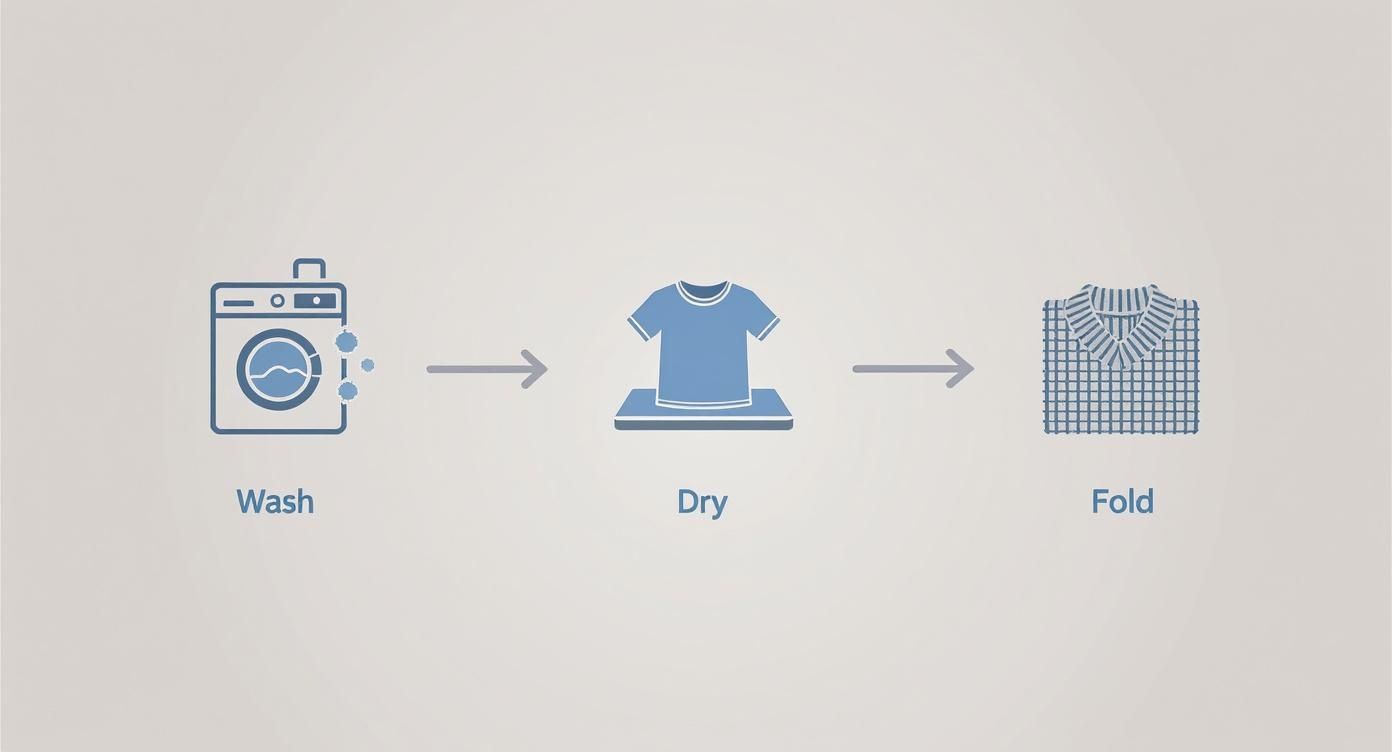 Wash

Dry

Fold