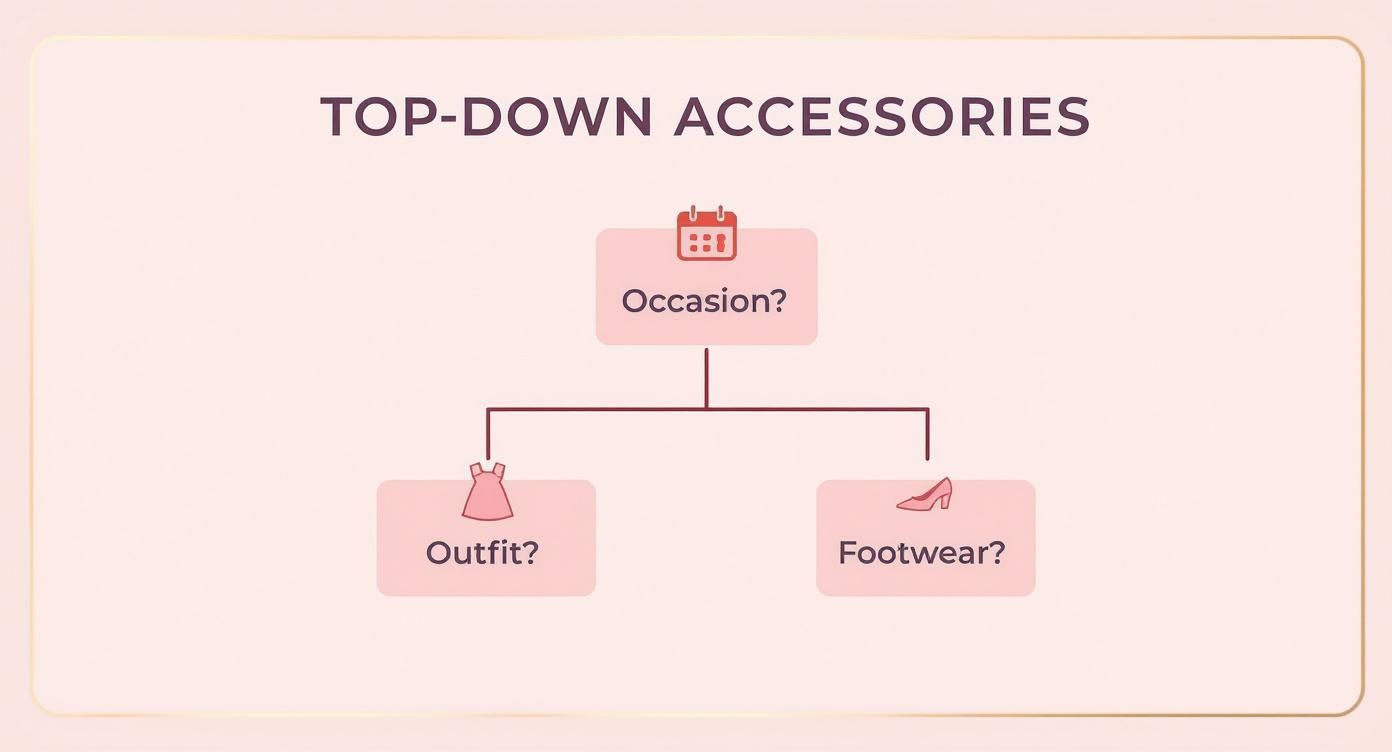 TOP-DOWN ACCESSORIES

Occasion?

Outfit?

Footwear?