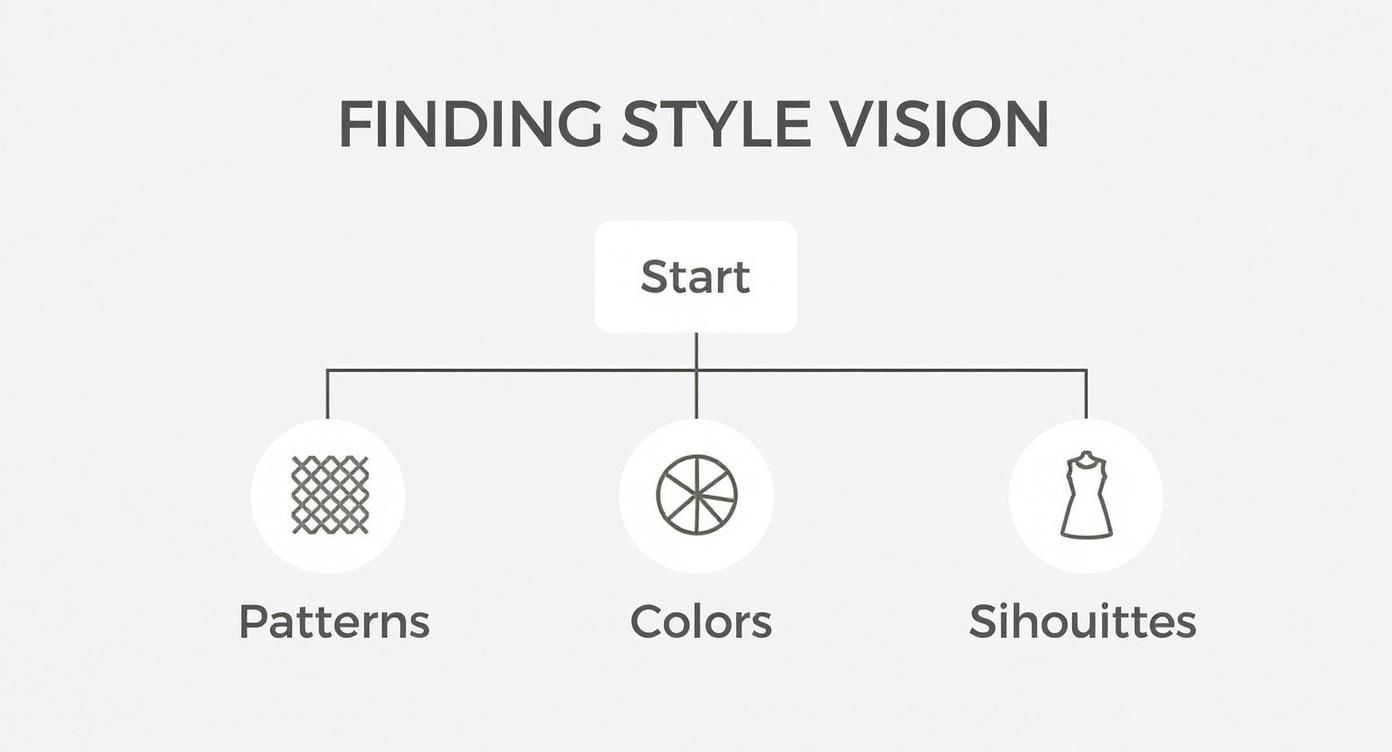 FINDING STYLE VISION

Start

Patterns

Colors

Sihouittes