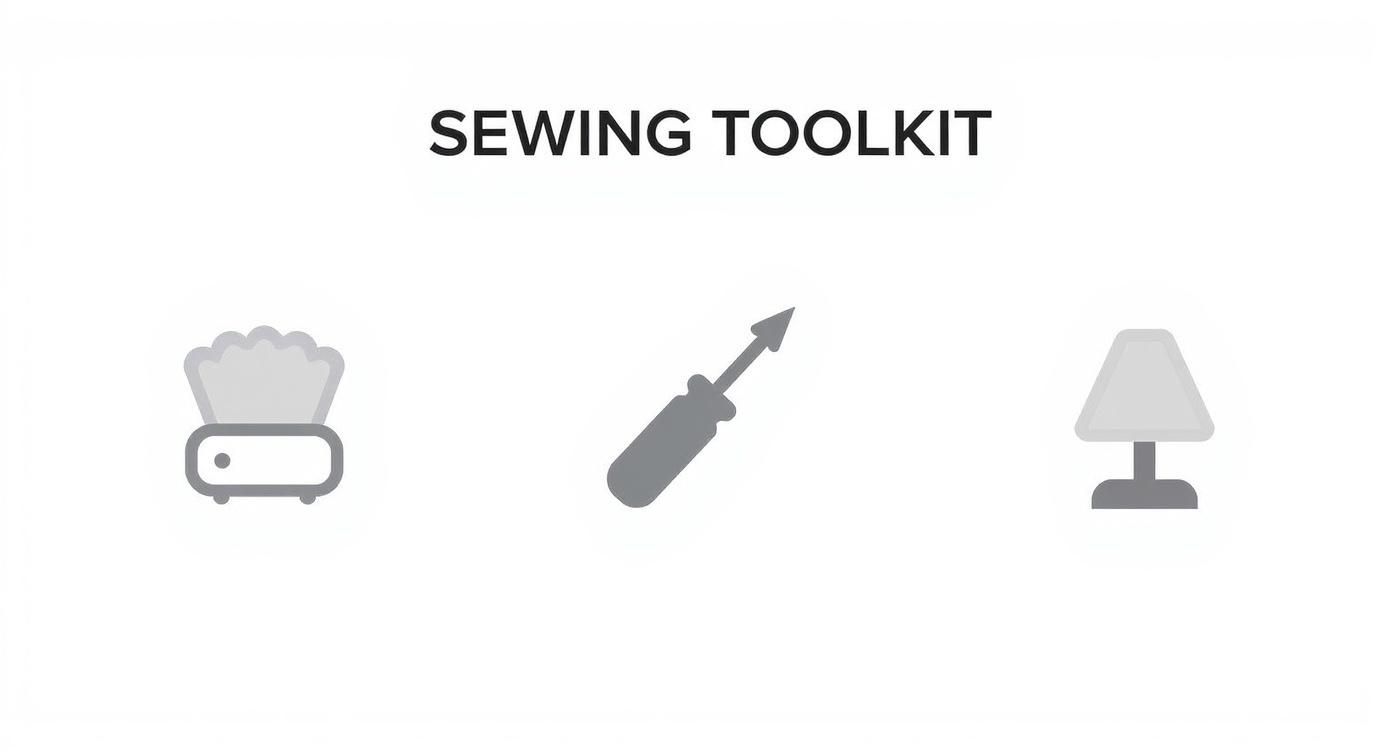 SEWING TOOLKIT