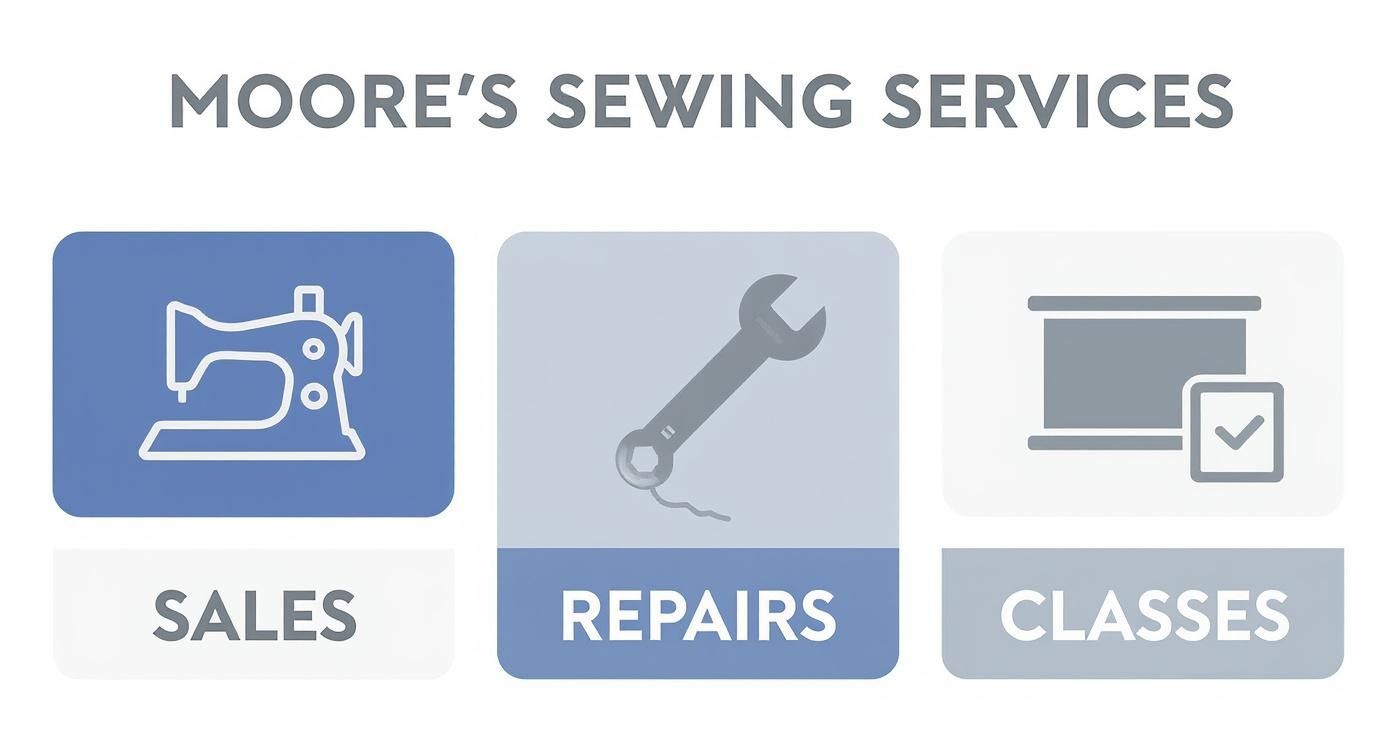 MOORE'S SEWING SERVICES

SALES

REPAIRS

CLASSES